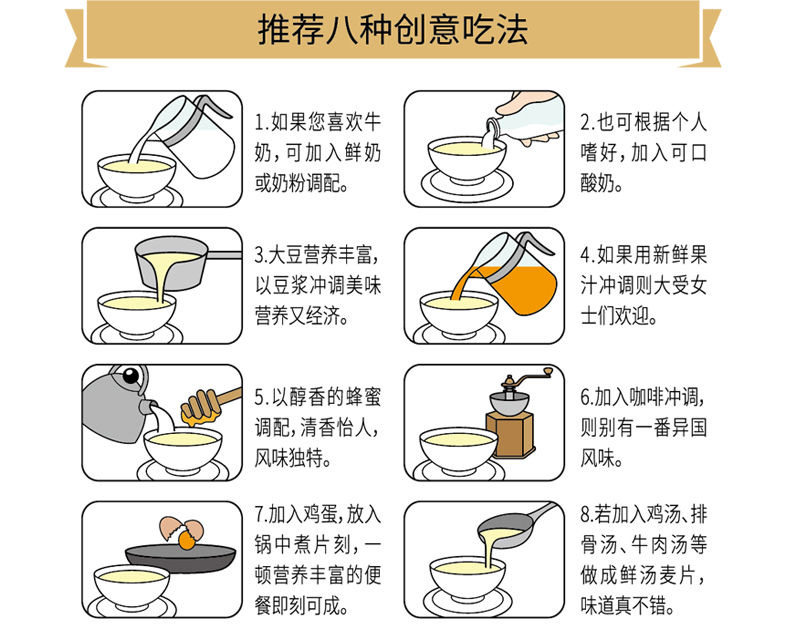 推荐八种创意吃法

1.如果您喜欢牛奶，可加入鲜奶或奶粉调配。

2.也可根据个人嗜好，加入可口酸奶。

3.大豆营养丰富，以豆浆冲调美味营养又经济。

4.如果用新鲜果汁冲调则大受女士们欢迎。

5.以醇香的蜂蜜调配，清香怡人，风味独特。

6.加入咖啡冲调，则别有一番异国风味。

7.加入鸡蛋，放入锅中煮片刻，一顿营养丰富的便餐即刻可成。

8.若加入鸡汤、排骨汤、牛肉汤等做成鲜汤麦片，味道真不错。