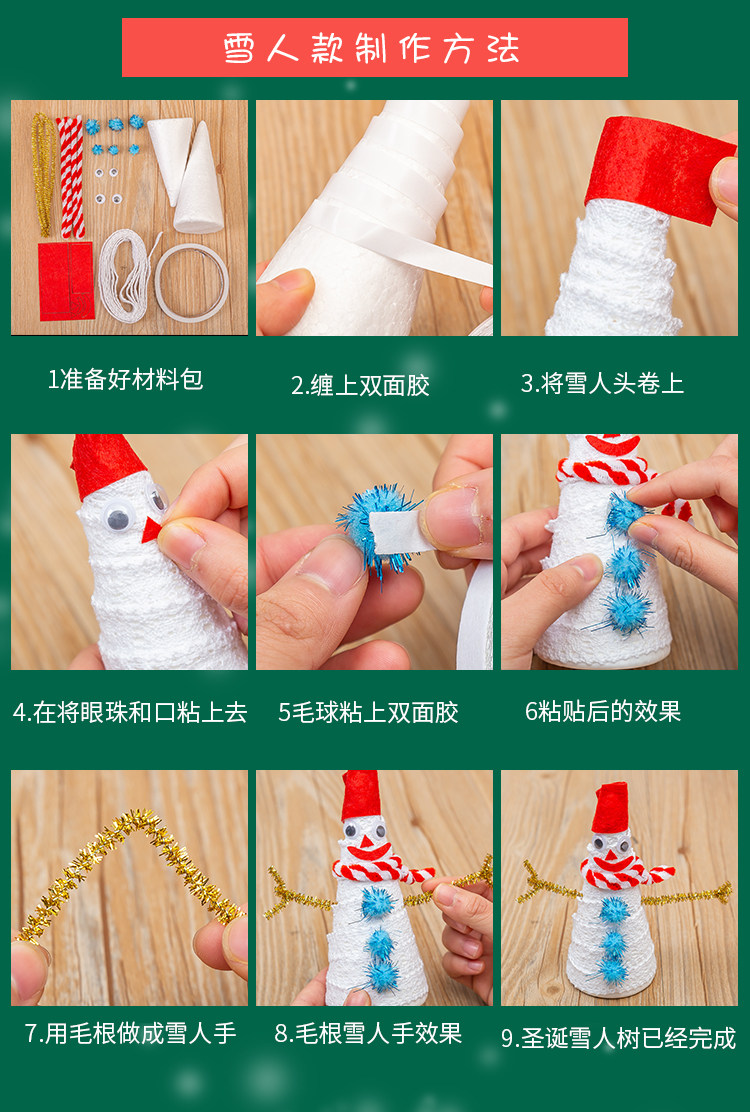 雪人款制作方法

1准备好材料包

2.缠上双面胶

3.将雪人头卷上

4.在将眼珠和口粘上去

5毛球粘上双面胶

6粘贴后的效果

7.用毛根做成雪人手

8.毛根雪人手效果

9.圣诞雪人树已经完成