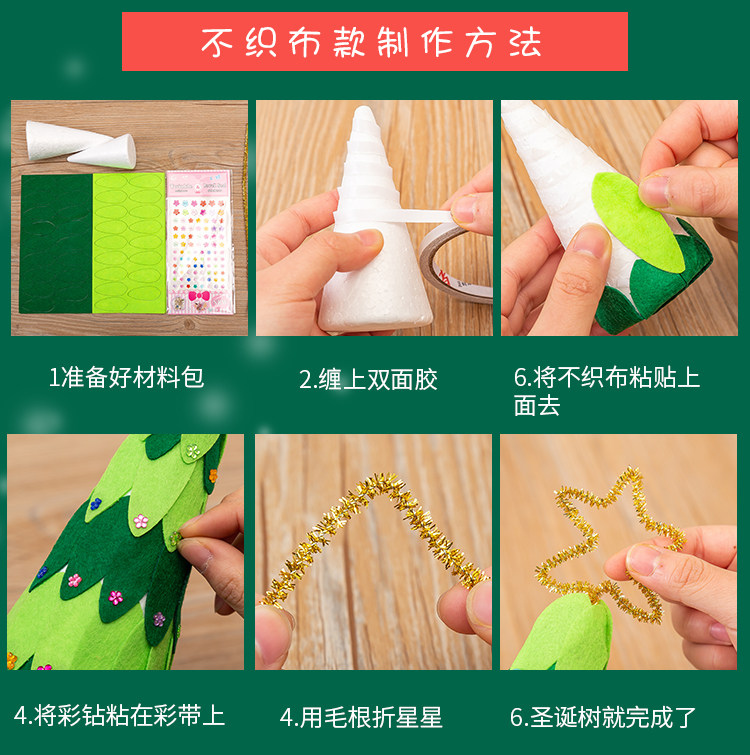 不织布款制作方法

1准备好材料包

2.缠上双面胶

6.将不织布粘贴上面去

4.将彩钻粘在彩带上

4.用毛根折星星

6.圣诞树就完成了