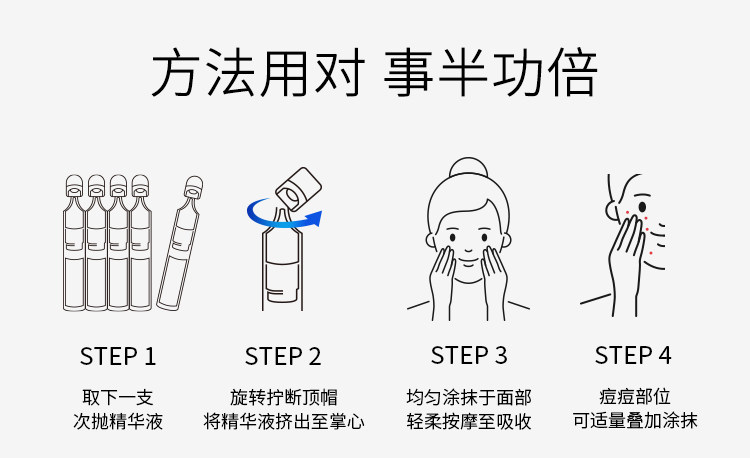 方法用对 事半功倍

STEP 1
取下一支
次抛精华液

STEP 2
旋转拧断顶帽
将精华液挤出至掌心

STEP 3
均匀涂抹于面部
轻柔按摩至吸收

STEP 4
痘痘部位
可适量叠加涂抹