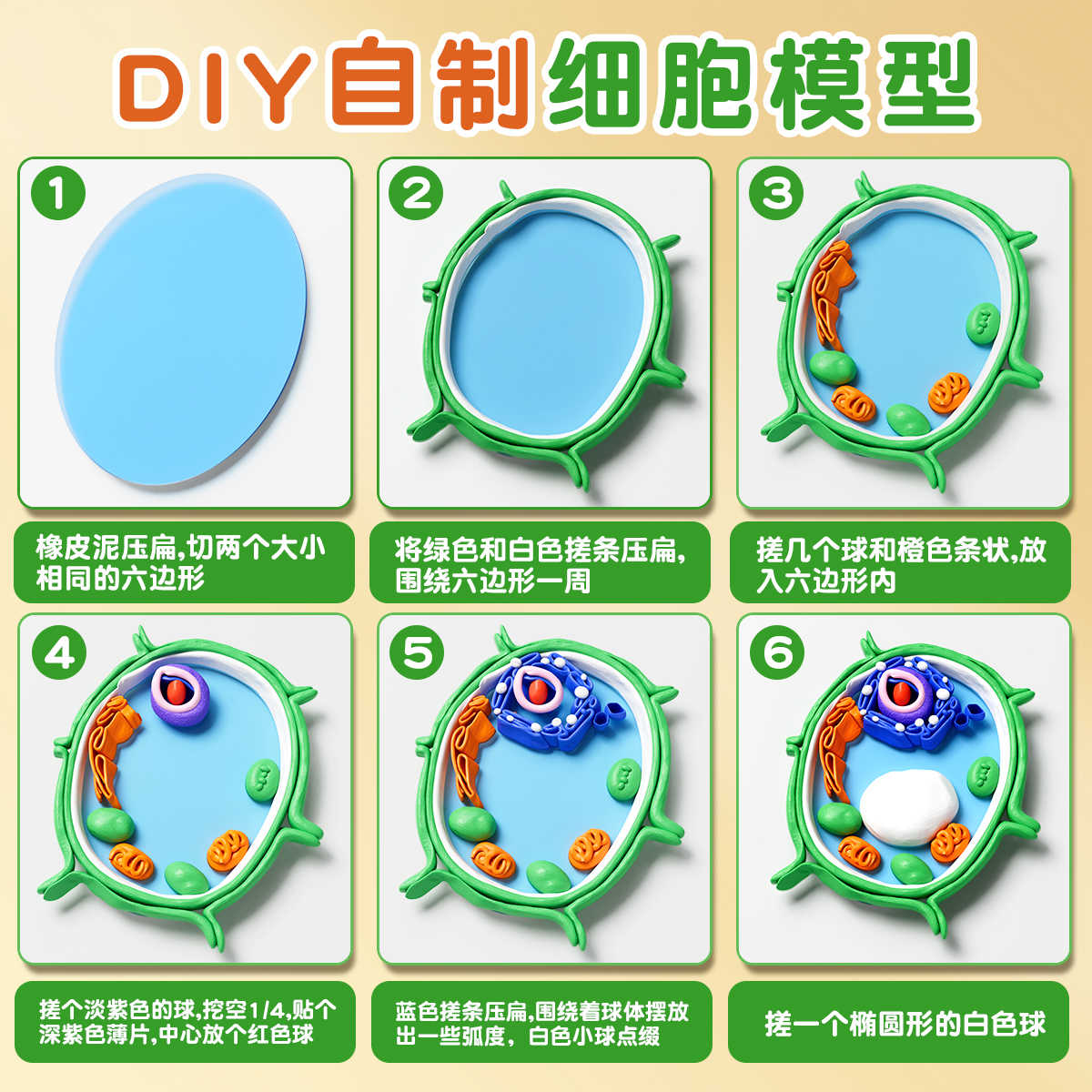 DIY自制细胞模型

1

橡皮泥压扁,切两个大小相同的六边形

2

将绿色和白色搓条压扁,围绕六边形一周

3

搓几个球和橙色条状,放入六边形内

4

搓个淡紫色的球,挖空1/4,贴个深紫色薄片,中心放个红色球

5

蓝色搓条压扁,围绕着球体摆放出一些弧度,白色小球点缀

6

搓一个椭圆形的白色球