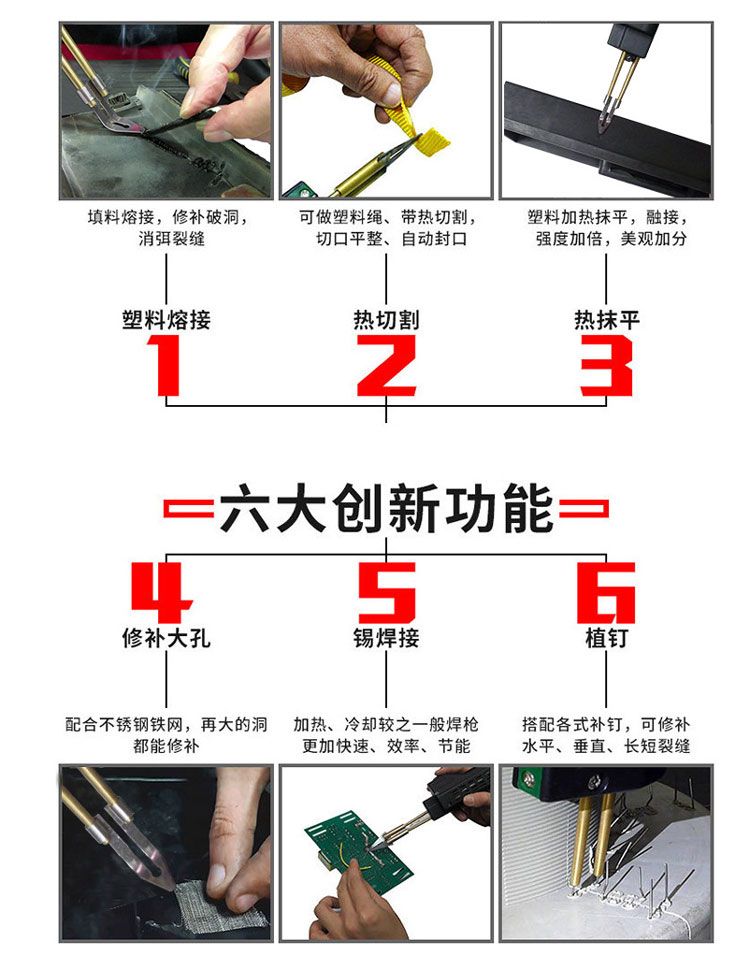 填料熔接，修补破洞，消弭裂缝

可做塑料绳、带热切割，切口平整、自动封口

塑料加热抹平，融接，强度加倍，美观加分

塑料熔接
1

热切割
2

热抹平
3

六大创新功能

4
修补大孔

5
锡焊接

6
植钉

配合不锈钢铁网，再大的洞都能修补

加热、冷却较之一般焊枪更加快速、效率、节能

搭配各式补钉，可修补水平、垂直、长短裂缝