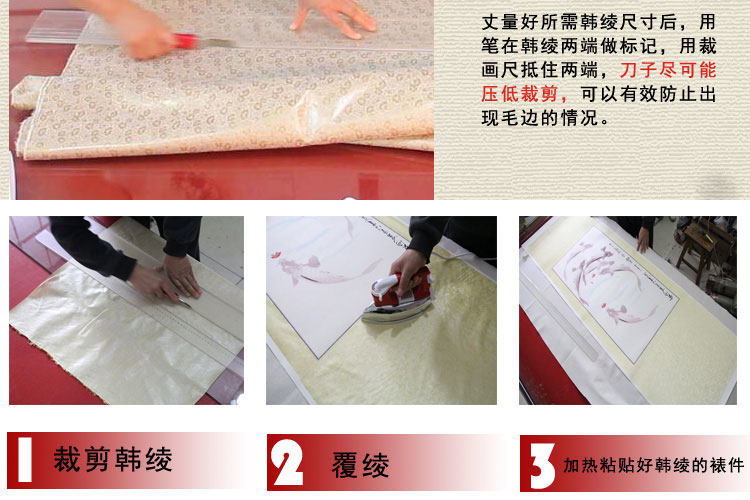 丈量好所需韩绫尺寸后，用笔在韩绫两端做标记，用裁画尺抵住两端，刀子尽可能压低裁剪，可以有效防止出现毛边的情况。

1 裁剪韩绫

2 覆绫

3 加热粘贴好韩绫的裱件