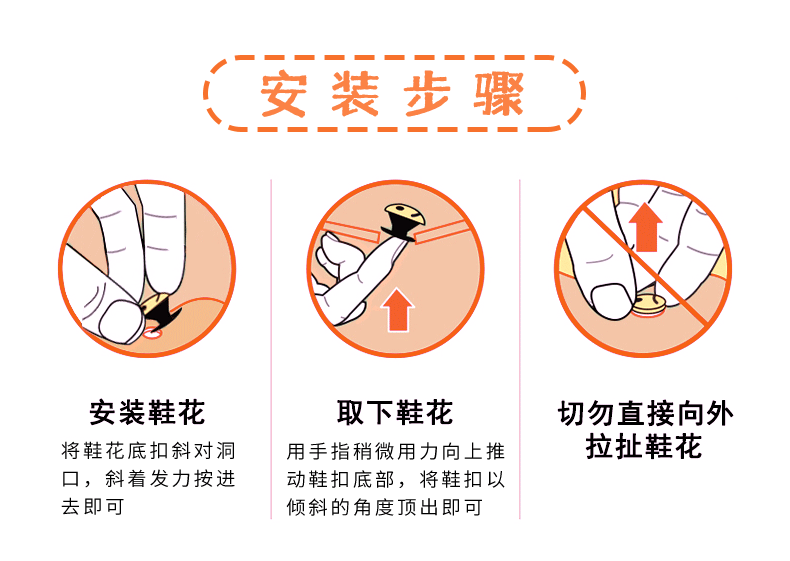 安装步骤

安装鞋花

将鞋花底扣斜对洞口，斜着发力按进去即可

取下鞋花

用手指稍微用力向上推动鞋扣底部，将鞋扣以倾斜的角度顶出即可

切勿直接向外拉扯鞋花