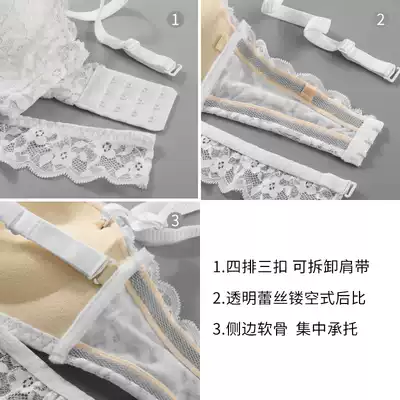 1

2

3

1.四排三扣 可拆卸肩带

2.透明蕾丝镂空式后比

3.侧边软骨 集中承托