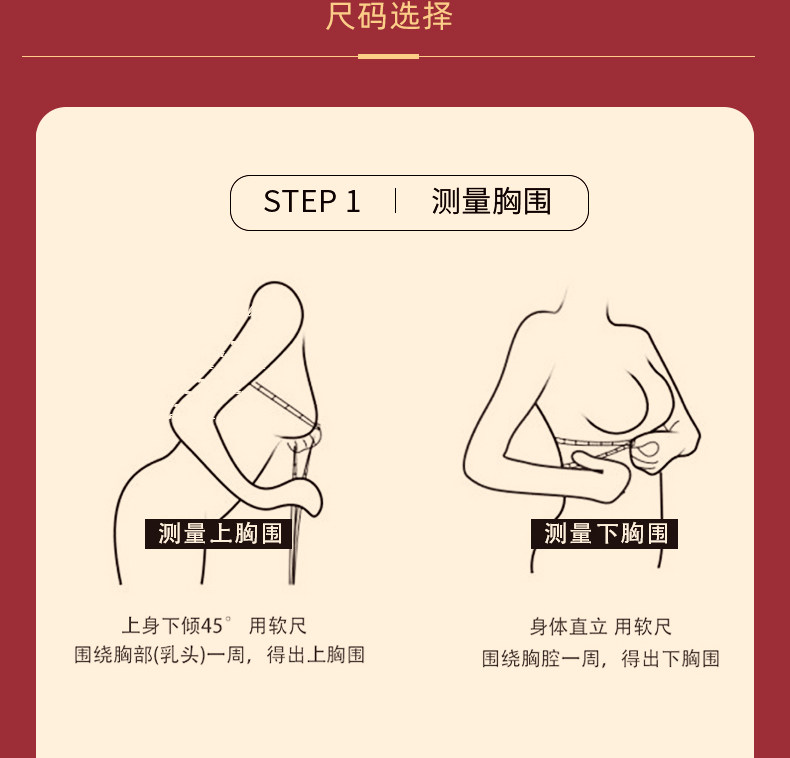 尺码选择

STEP 1 | 测量胸围

测量上胸围

上身下倾45° 用软尺
围绕胸部(乳头)一周，得出上胸围

测量下胸围

身体直立 用软尺
围绕胸腔一周，得出下胸围