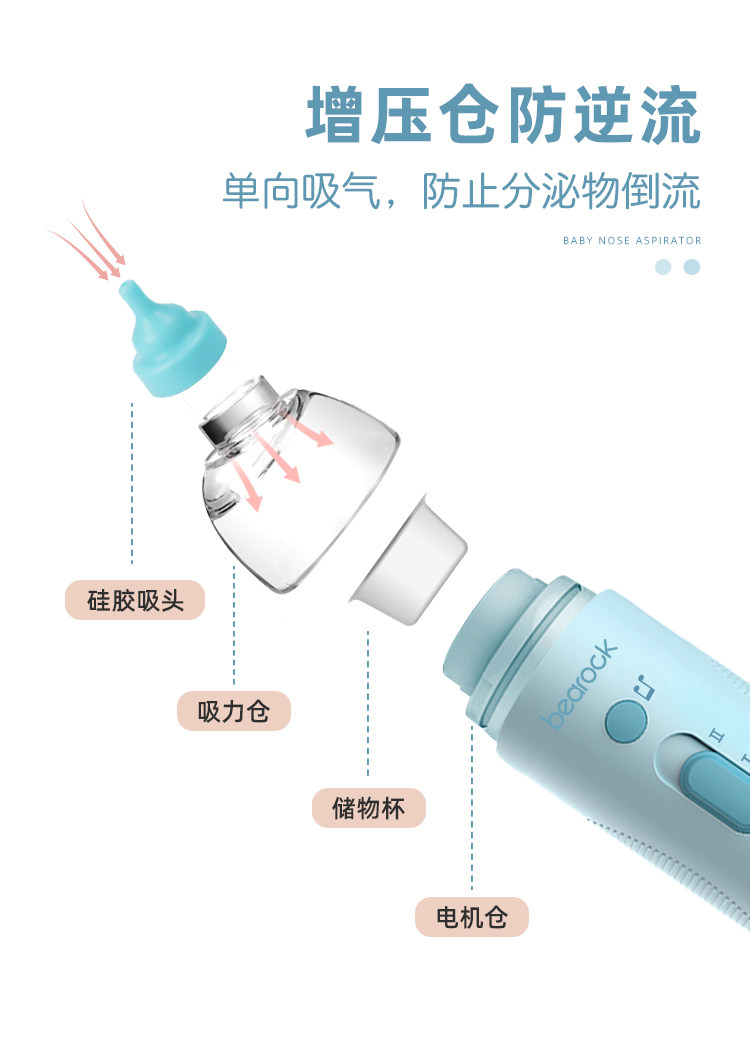 增压仓防逆流

单向吸气，防止分泌物倒流

BABY NOSE ASPIRATOR

硅胶吸头

吸力仓

储物杯

电机仓

bearock

II

I