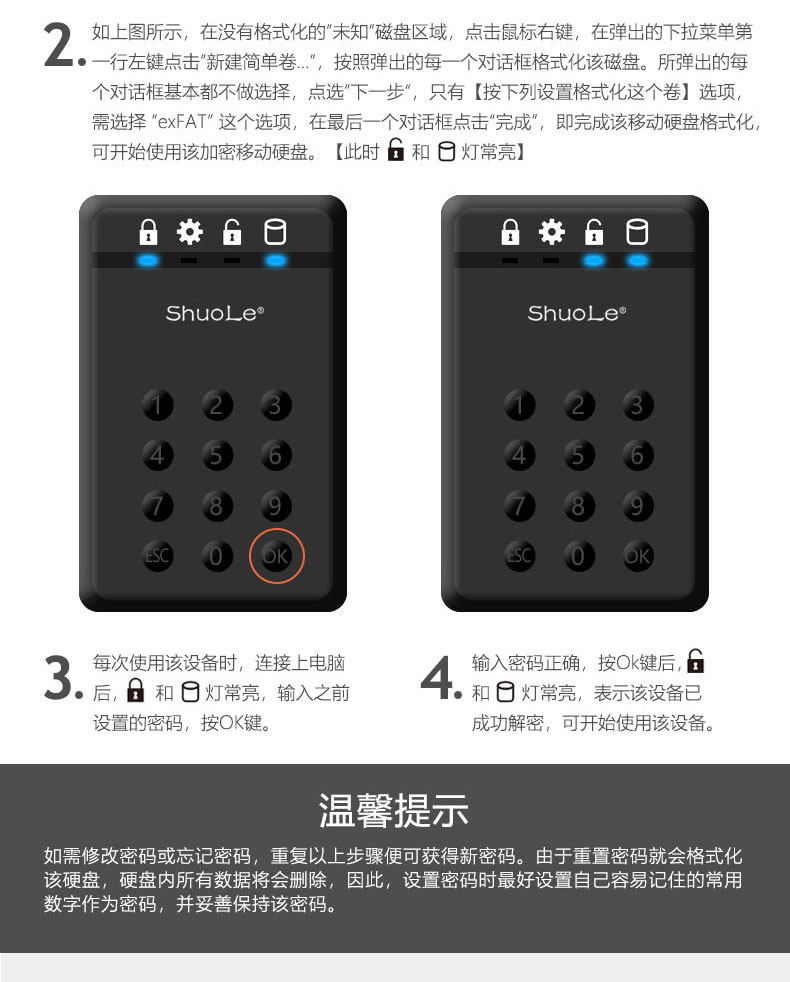 2. 如上图所示，在没有格式化的"未知"磁盘区域，点击鼠标右键，在弹出的下拉菜单第一行左键点击"新建简单卷…"，按照弹出的每一个对话框格式化该磁盘。所弹出的每个对话框基本都不做选择，点选"下一步"，只有【按下列设置格式化这个卷】选项，需选择 "exFAT" 这个选项，在最后一个对话框点击"完成"，即完成该移动硬盘格式化，可开始使用该加密移动硬盘。【此时 和 灯常亮】

ShuoLe®

1 2 3
4 5 6
7 8 9
ESC 0 OK

ShuoLe®

1 2 3
4 5 6
7 8 9
ESC 0 OK

3. 每次使用该设备时，连接上电脑后， 和 灯常亮，输入之前设置的密码，按OK键。

4. 输入密码正确，按Ok键后， 和 灯常亮，表示该设备已成功解密，可开始使用该设备。

温馨提示

如需修改密码或忘记密码，重复以上步骤便可获得新密码。由于重置密码就会格式化该硬盘，硬盘内所有数据将会删除，因此，设置密码时最好设置自己容易记住的常用数字作为密码，并妥善保持该密码。