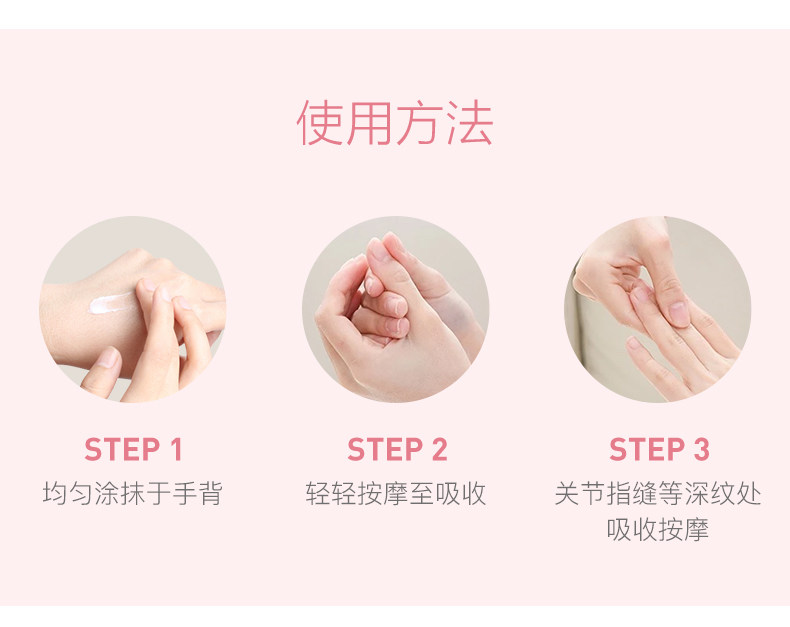 使用方法

STEP 1
均匀涂抹于手背

STEP 2
轻轻按摩至吸收

STEP 3
关节指缝等深纹处吸收按摩