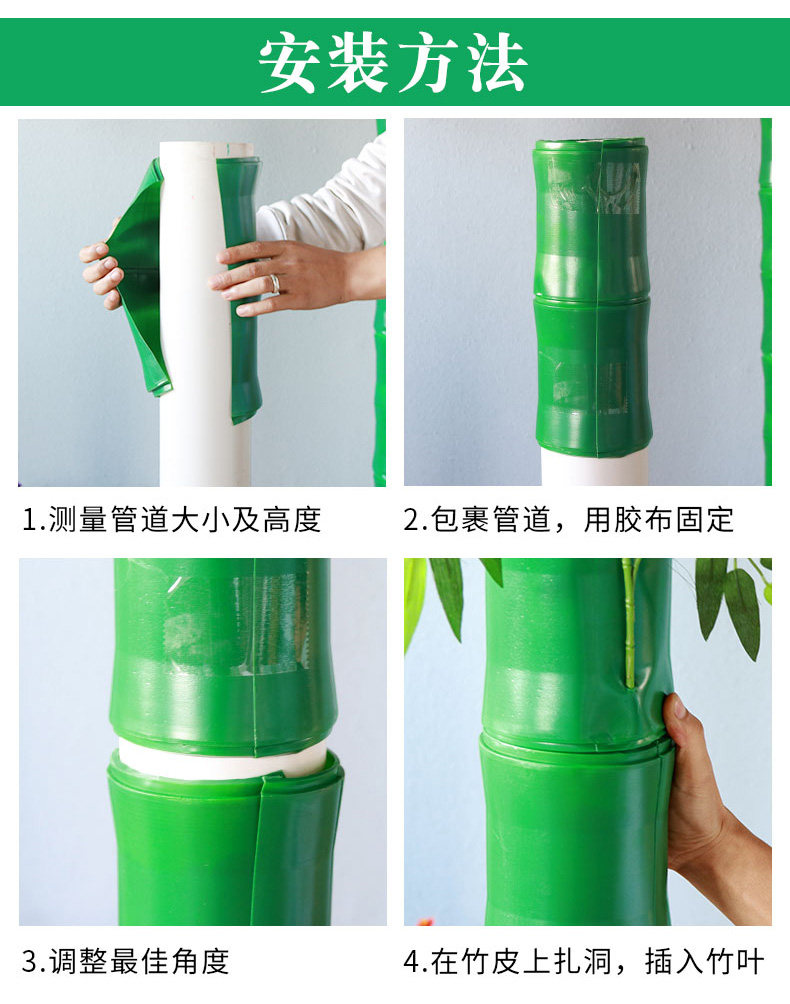 安装方法

1.测量管道大小及高度

2.包裹管道，用胶布固定

3.调整最佳角度

4.在竹皮上扎洞，插入竹叶