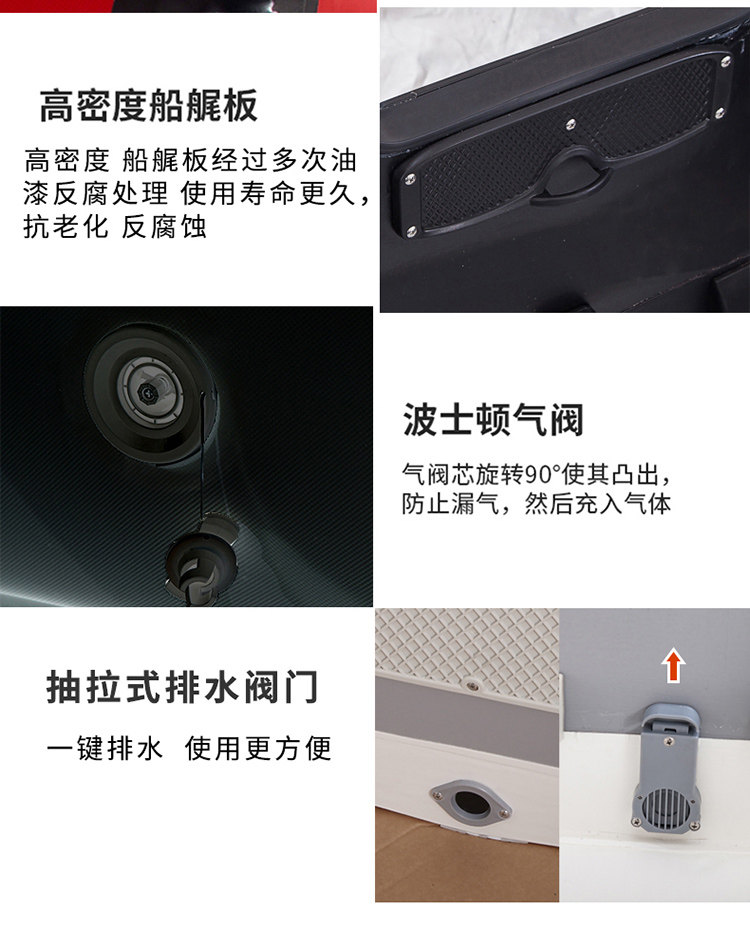 高密度船艉板

高密度 船艉板经过多次油漆反腐处理 使用寿命更久，抗老化 反腐蚀

波士顿气阀

气阀芯旋转90°使其凸出，防止漏气，然后充入气体

抽拉式排水阀门

一键排水 使用更方便