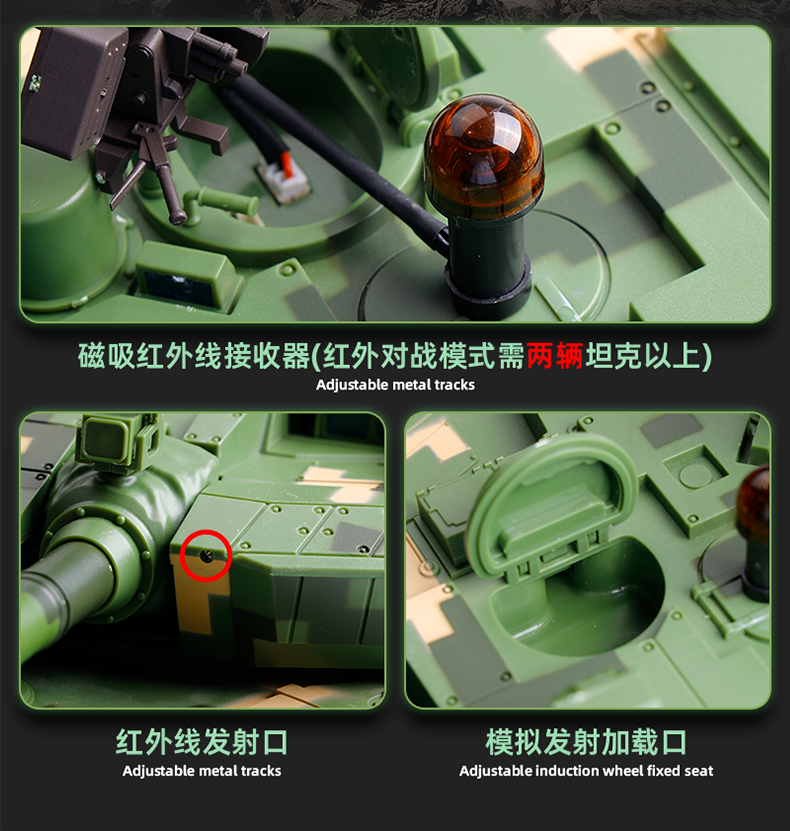 磁吸红外线接收器(红外对战模式需两辆坦克以上)
Adjustable metal tracks

红外线发射口
Adjustable metal tracks

模拟发射加载口
Adjustable induction wheel fixed seat