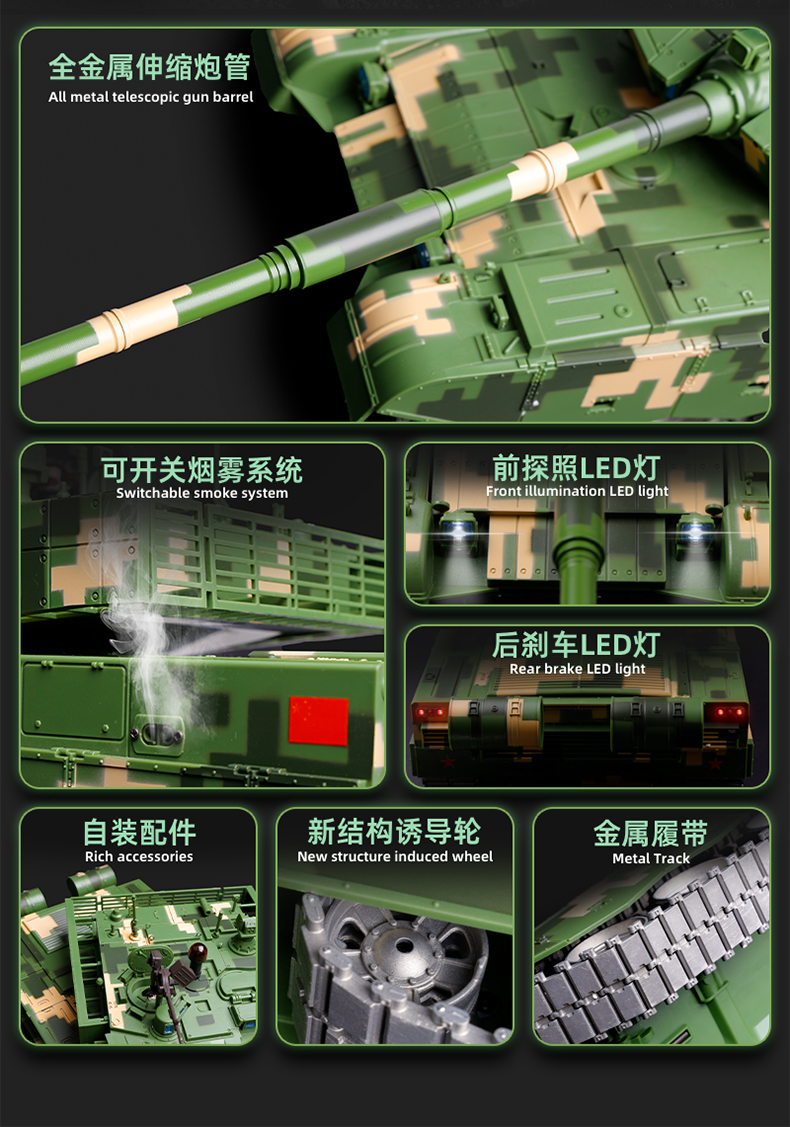 全金属伸缩炮管
All metal telescopic gun barrel

可开关烟雾系统
Switchable smoke system

前探照LED灯
Front illumination LED light

后刹车LED灯
Rear brake LED light

自装配件
Rich accessories

新结构诱导轮
New structure induced wheel

金属履带
Metal Track