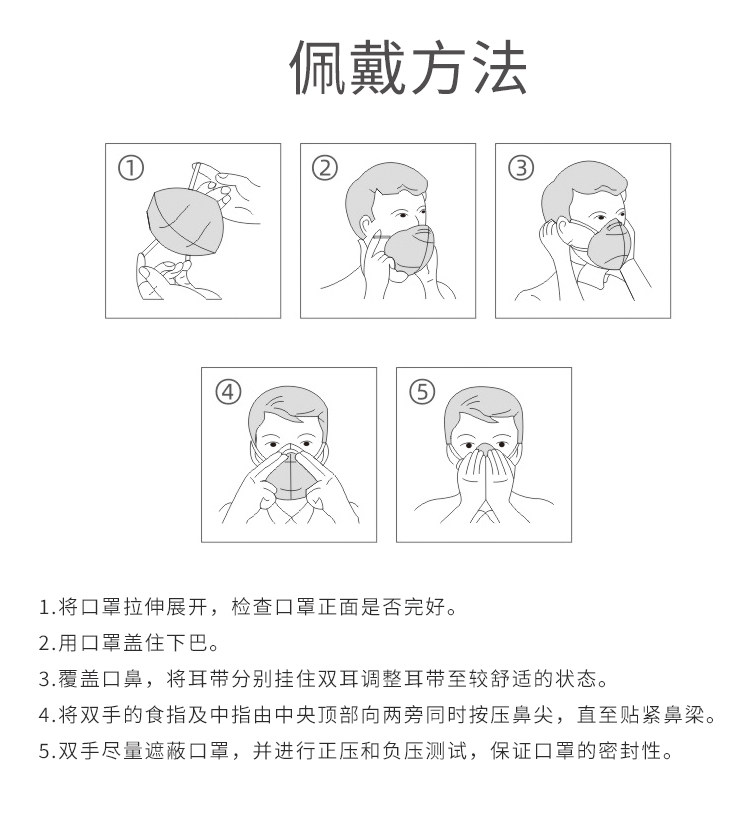 佩戴方法

①

②

③

④

⑤

1.将口罩拉伸展开，检查口罩正面是否完好。
2.用口罩盖住下巴。
3.覆盖口鼻，将耳带分别挂住双耳调整耳带至较舒适的状态。
4.将双手的食指及中指由中央顶部向两旁同时按压鼻尖，直至贴紧鼻梁。
5.双手尽量遮蔽口罩，并进行正压和负压测试，保证口罩的密封性。