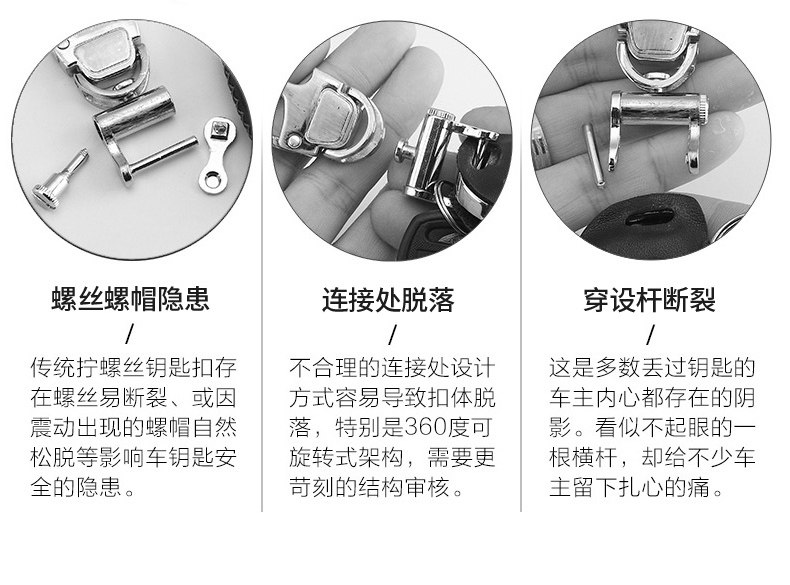 螺丝螺帽隐患

/

传统拧螺丝钥匙扣存在螺丝易断裂、或因震动出现的螺帽自然松脱等影响车钥匙安全的隐患。

连接处脱落

/

不合理的连接处设计方式容易导致扣体脱落，特别是360度可旋转式架构，需要更苛刻的结构审核。

穿设杆断裂

/

这是多数丢过钥匙的车主内心都存在的阴影。看似不起眼的一根横杆，却给不少车主留下扎心的痛。