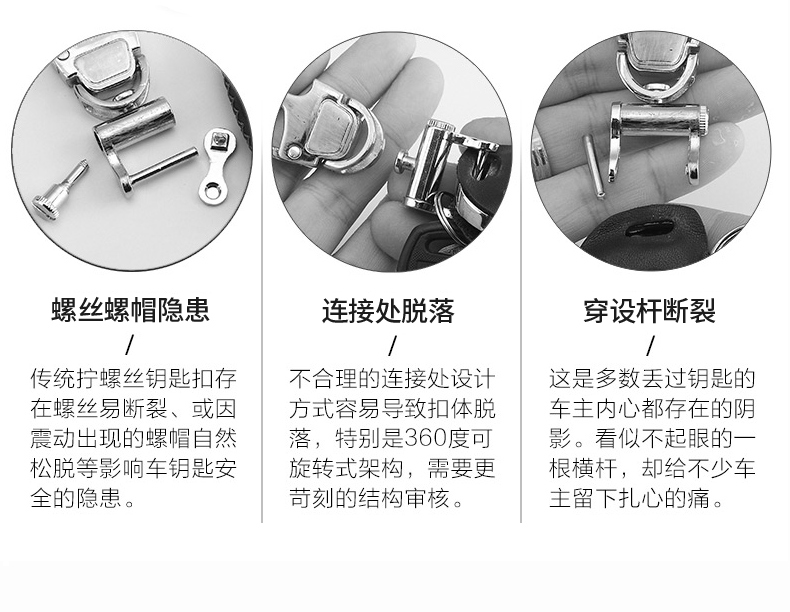 螺丝螺帽隐患

/

传统拧螺丝钥匙扣存在螺丝易断裂、或因震动出现的螺帽自然松脱等影响车钥匙安全的隐患。

连接处脱落

/

不合理的连接处设计方式容易导致扣体脱落，特别是360度可旋转式架构，需要更苛刻的结构审核。

穿设杆断裂

/

这是多数丢过钥匙的车主内心都存在的阴影。看似不起眼的一根横杆，却给不少车主留下扎心的痛。