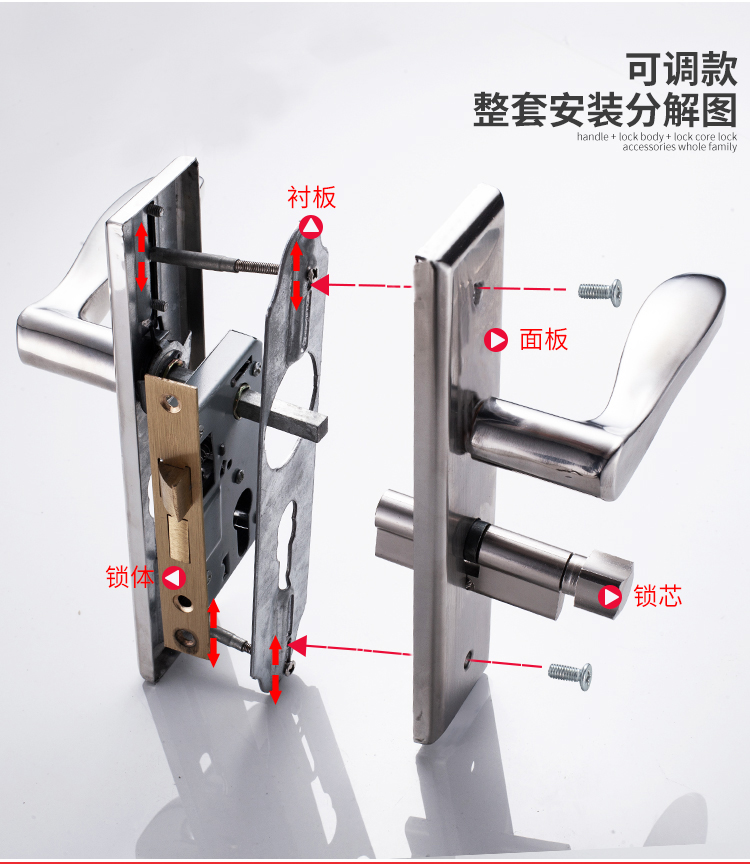 可调款
整套安装分解图
handle + lock body + lock core lock accessories whole family

衬板

面板

锁体

锁芯