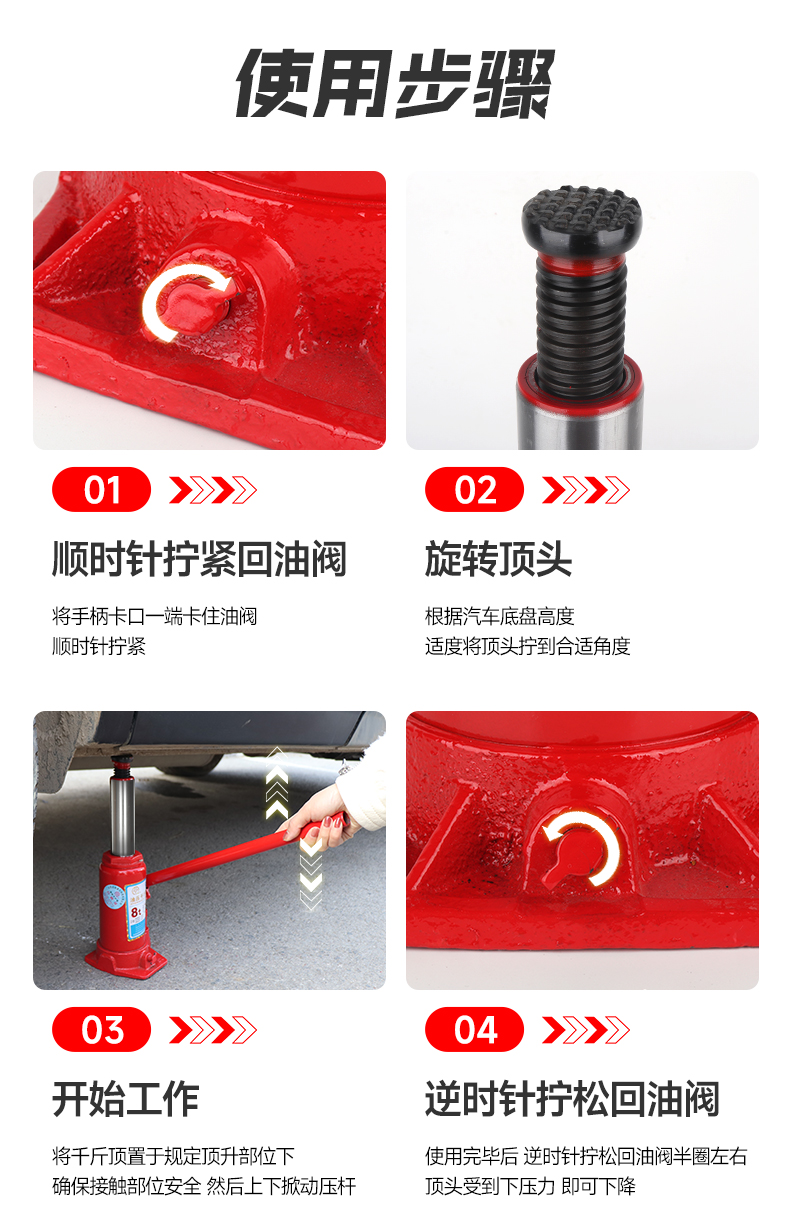 使用步骤

01

顺时针拧紧回油阀

将手柄卡口一端卡住油阀
顺时针拧紧

02

旋转顶头

根据汽车底盘高度
适度将顶头拧到合适角度

8t

03

开始工作

将千斤顶置于规定顶升部位下
确保接触部位安全 然后上下掀动压杆

04

逆时针拧松回油阀

使用完毕后 逆时针拧松回油阀半圈左右
顶头受到下压力 即可下降