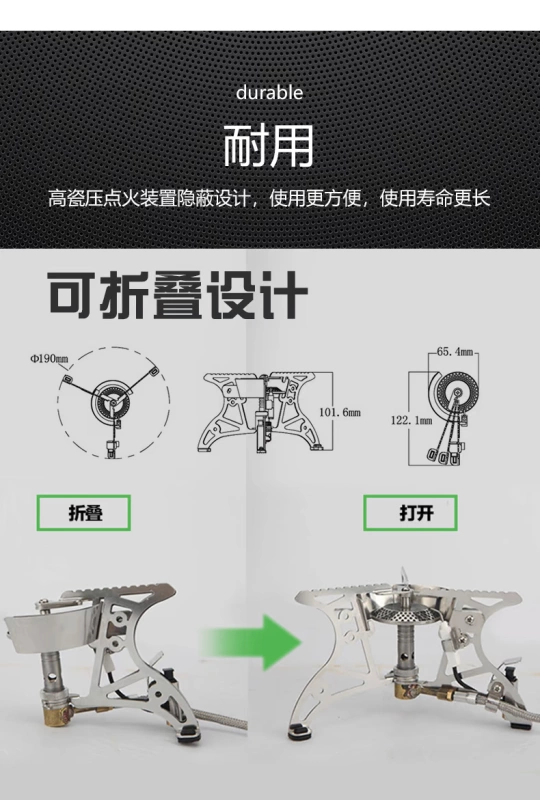 durable

耐用

高瓷压点火装置隐蔽设计，使用更方便，使用寿命更长

可折叠设计

Φ190mm

101.6mm

65.4mm

122.1mm

折叠

打开