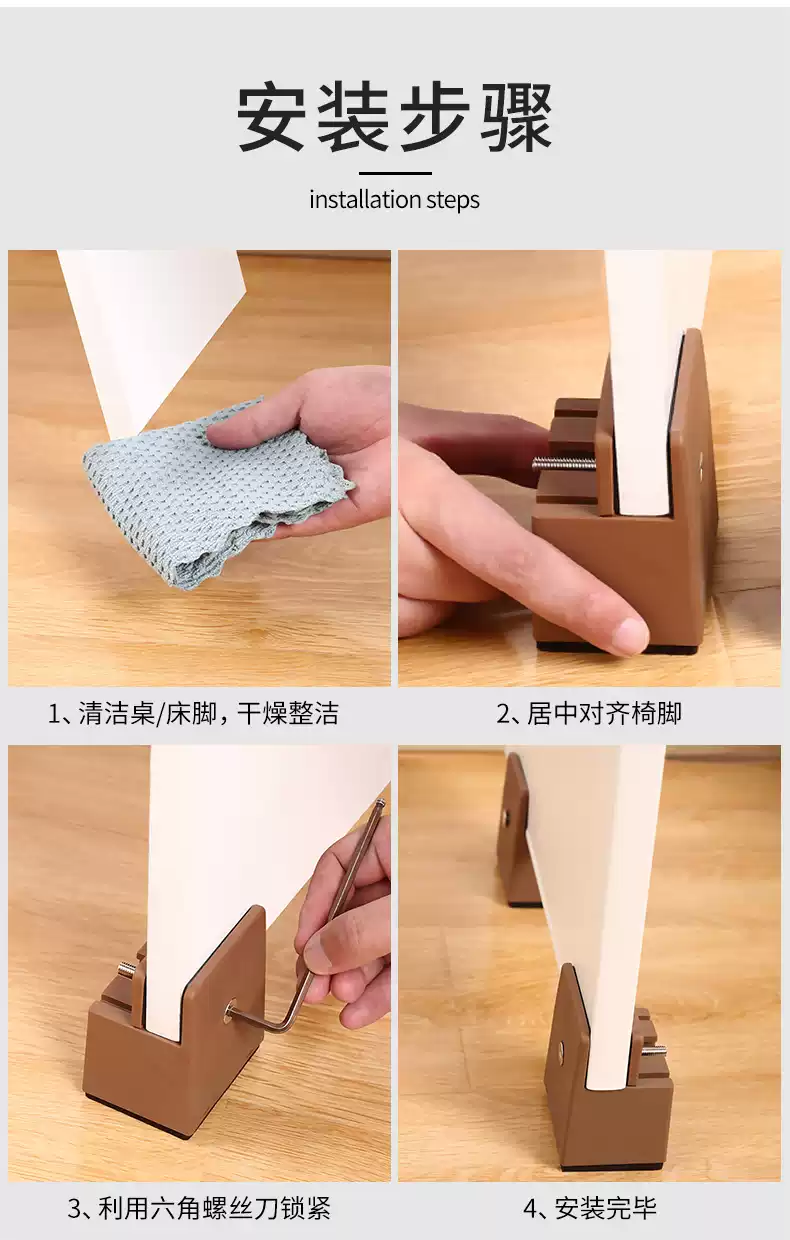 安装步骤

installation steps

1、清洁桌/床脚，干燥整洁

2、居中对齐椅脚

3、利用六角螺丝刀锁紧

4、安装完毕