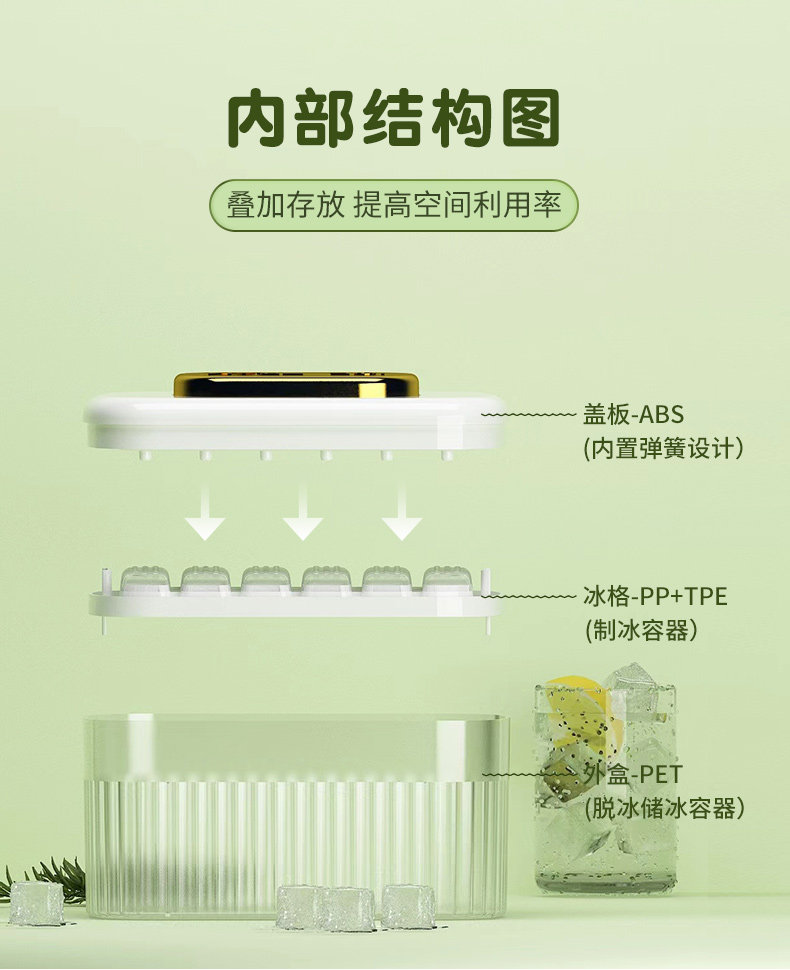 内部结构图

叠加存放 提高空间利用率

盖板-ABS
(内置弹簧设计)

冰格-PP+TPE
(制冰容器)

外盒-PET
(脱冰储冰容器)