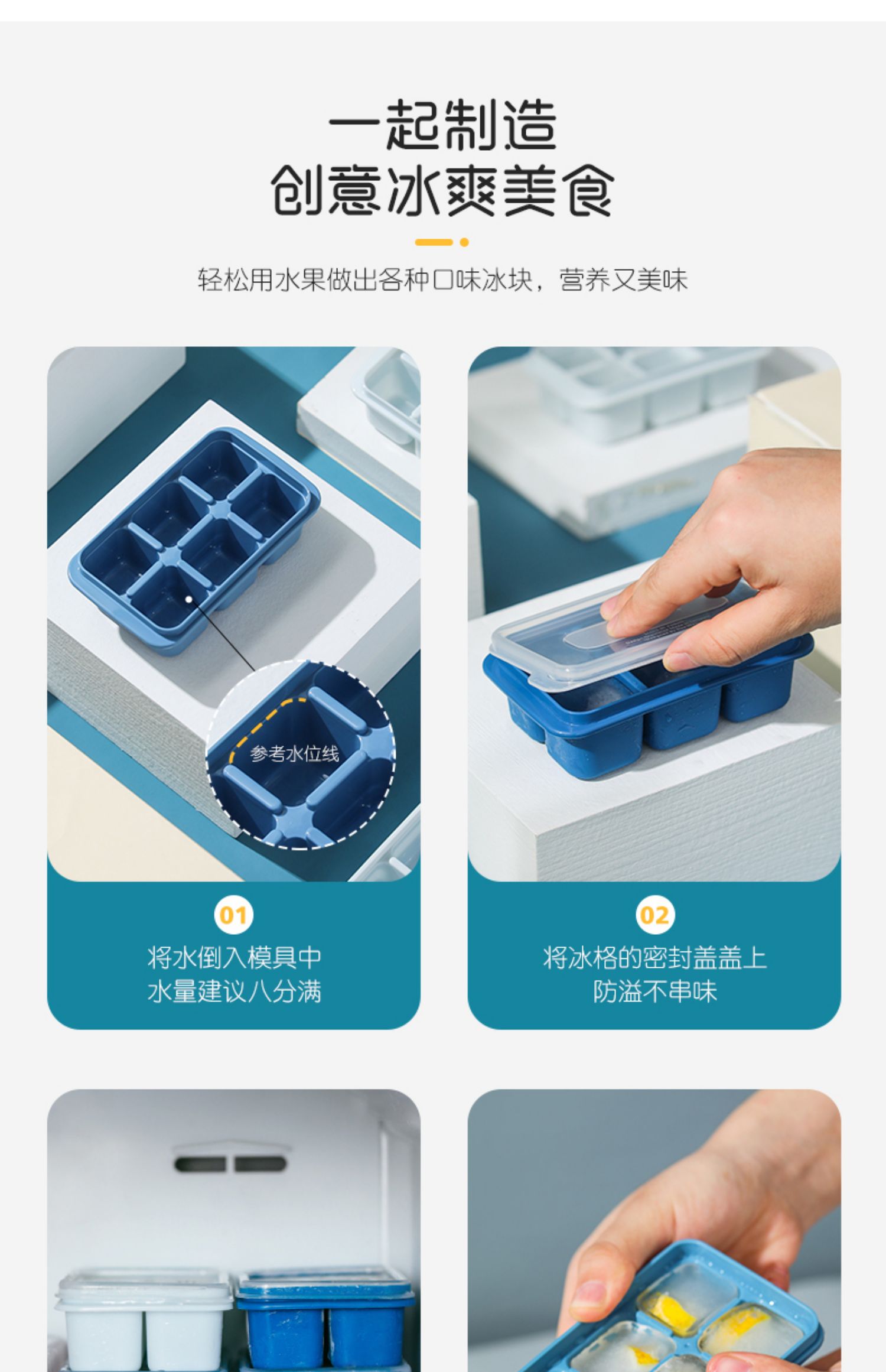 一起制造
创意冰爽美食

轻松用水果做出各种口味冰块，营养又美味

参考水位线

01
将水倒入模具中
水量建议八分满

02
将冰格的密封盖盖上
防溢不串味