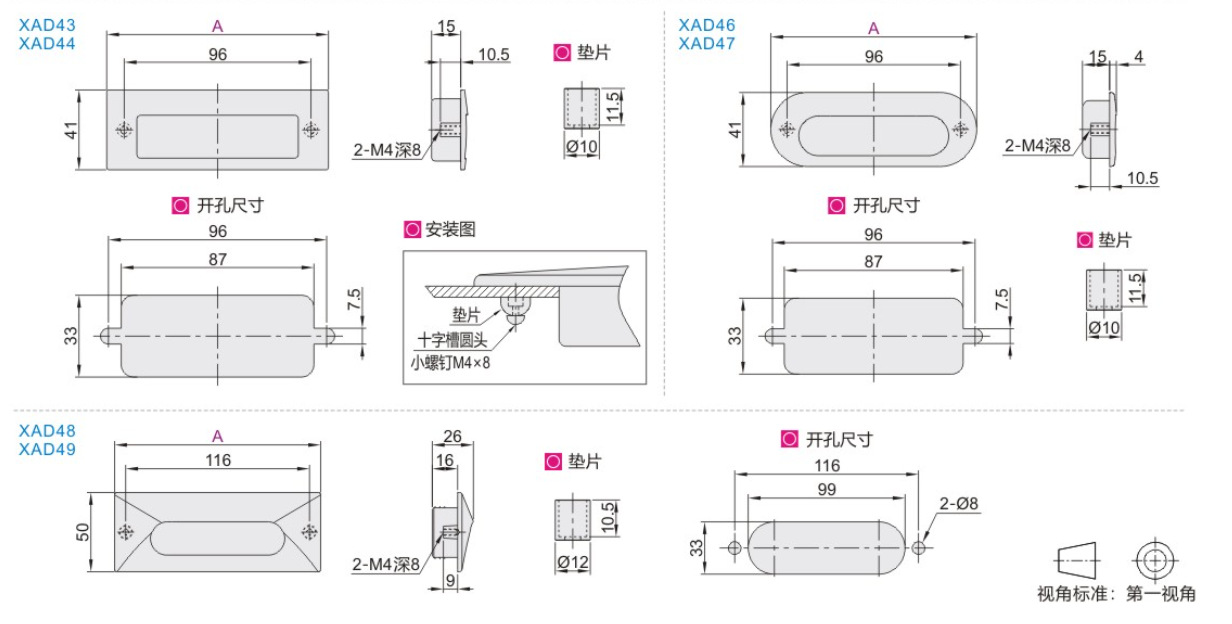 XAD43
XAD44
A
96
41
15
10.5
2-M4深8
垫片
11.5
Ø10
开孔尺寸
96
87
33
7.5
安装图
垫片
十字槽圆头
小螺钉M4×8

XAD46
XAD47
A
96
41
15
4
2-M4深8
10.5
开孔尺寸
96
87
33
7.5
垫片
11.5
Ø10

XAD48
XAD49
A
116
50
26
16
2-M4深8
9
垫片
10.5
Ø12
开孔尺寸
116
99
33
2-Ø8
视角标准：第一视角