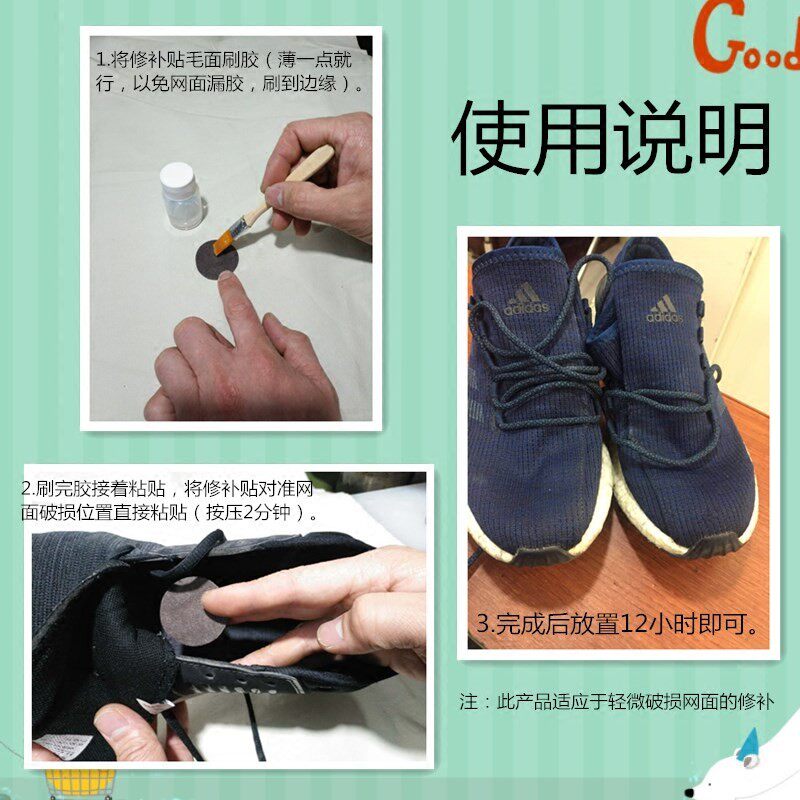 Good

使用说明

1.将修补贴毛面刷胶（薄一点就行，以免网面漏胶，刷到边缘）。

adidas adidas

2.刷完胶接着粘贴，将修补贴对准网面破损位置直接粘贴（按压2分钟）。

3.完成后放置12小时即可。

注：此产品适应于轻微破损网面的修补