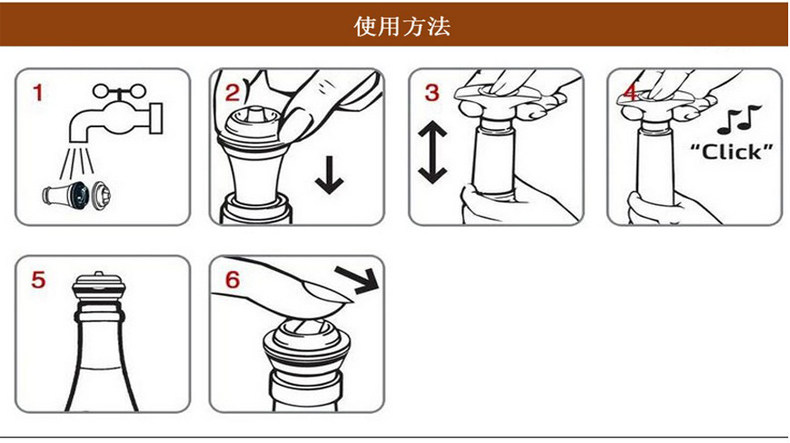 使用方法

1

2

3

4

"Click"

5

6