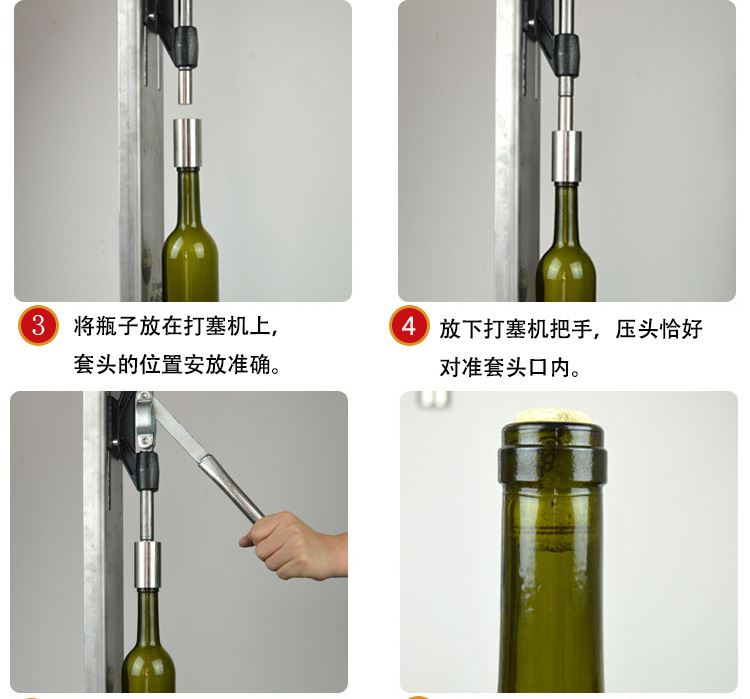 3 将瓶子放在打塞机上，套头的位置安放准确。

4 放下打塞机把手，压头恰好对准套头口内。