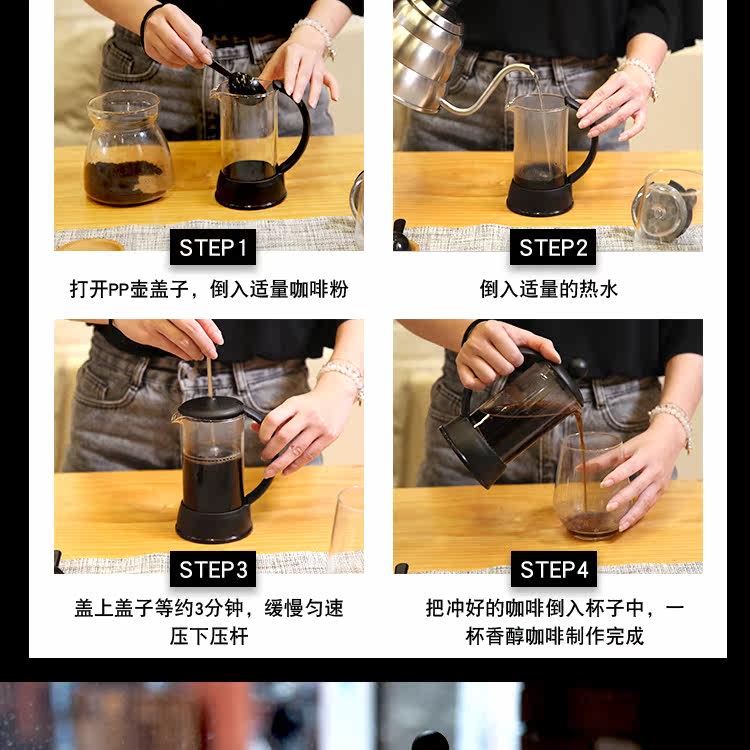 STEP1

打开PP壶盖子，倒入适量咖啡粉

STEP2

倒入适量的热水

STEP3

盖上盖子等约3分钟，缓慢匀速压下压杆

STEP4

把冲好的咖啡倒入杯子中，一杯香醇咖啡制作完成