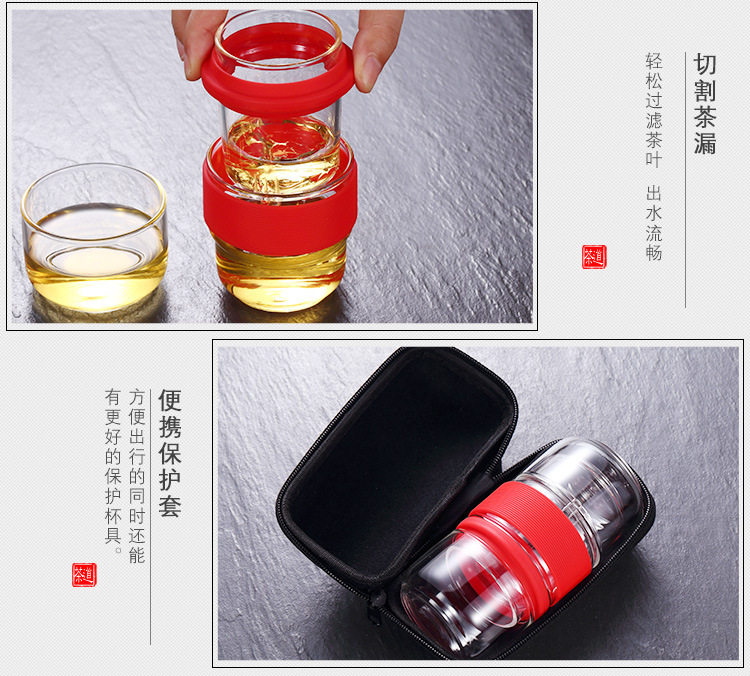 切割茶漏

轻松过滤茶叶 出水流畅

茶道

便携保护套

方便出行的同时还能有更好的保护杯具。

茶道