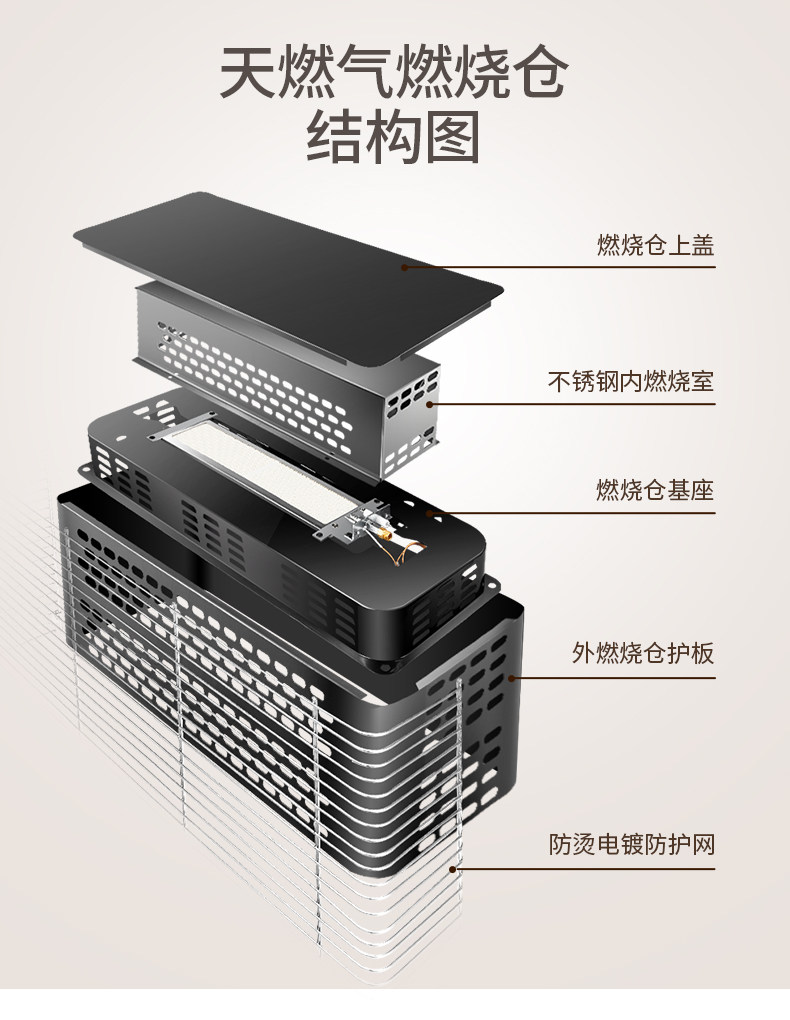 天燃气燃烧仓
结构图

燃烧仓上盖

不锈钢内燃烧室

燃烧仓基座

外燃烧仓护板

防烫电镀防护网