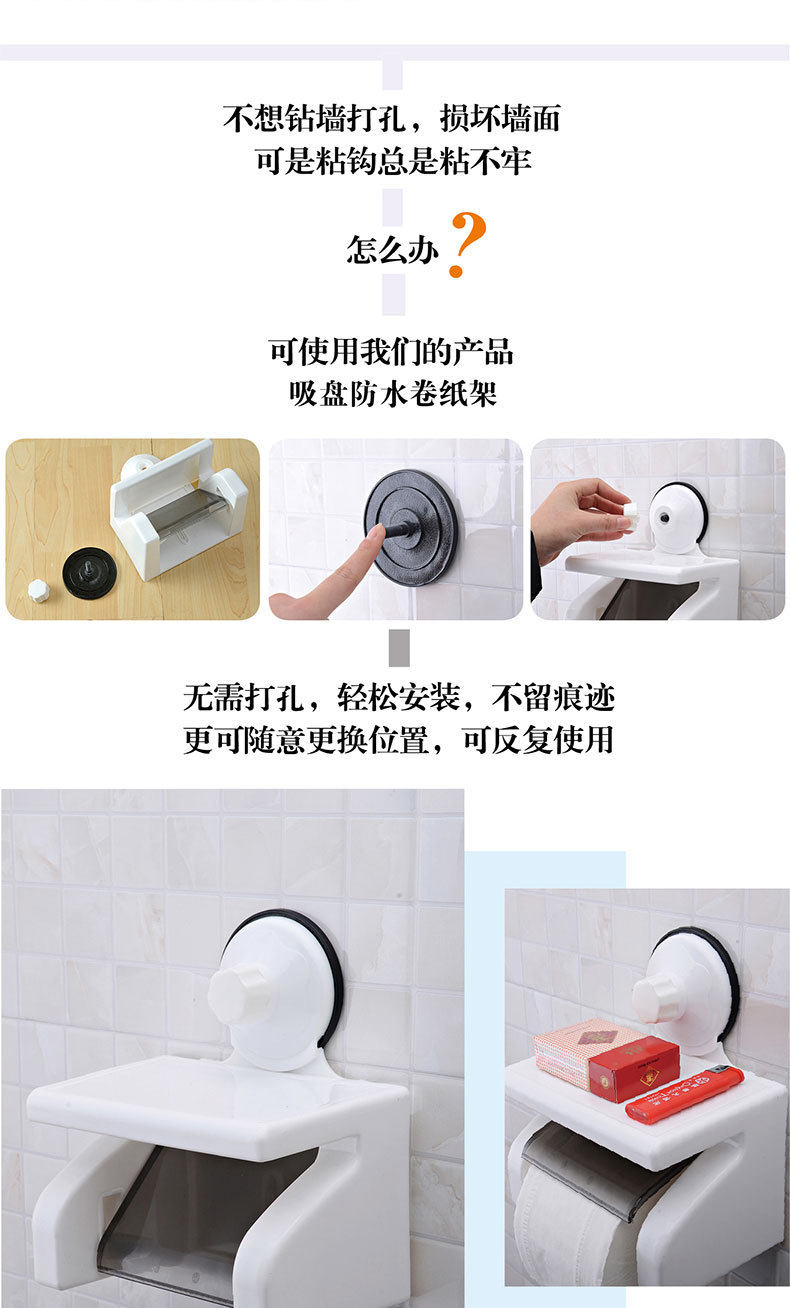 不想钻墙打孔，损坏墙面
可是粘钩总是粘不牢

怎么办？

可使用我们的产品
吸盘防水卷纸架

无需打孔，轻松安装，不留痕迹
更可随意更换位置，可反复使用