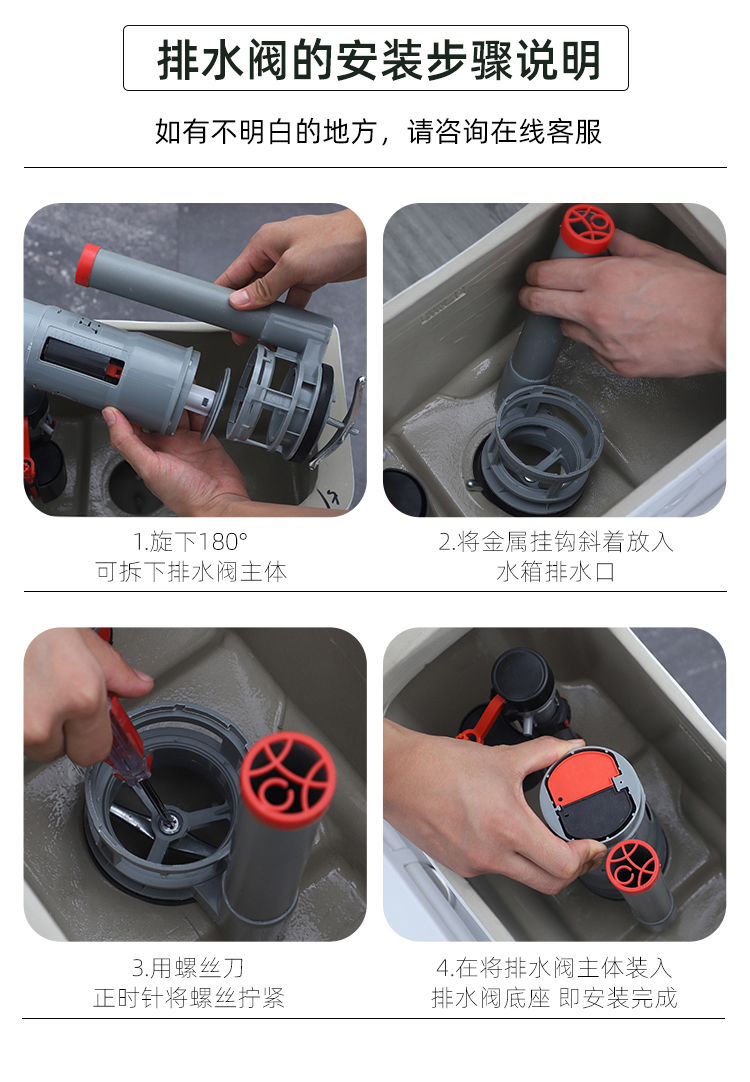 排水阀的安装步骤说明

如有不明白的地方，请咨询在线客服

1.旋下180°
可拆下排水阀主体

2.将金属挂钩斜着放入
水箱排水口

3.用螺丝刀
正时针将螺丝拧紧

4.在将排水阀主体装入
排水阀底座 即安装完成