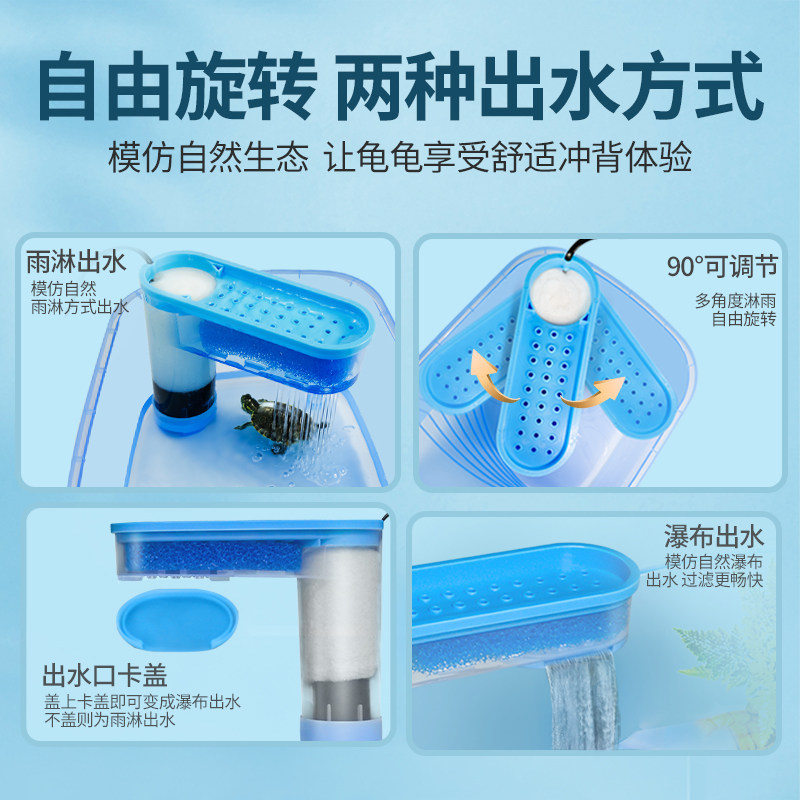 自由旋转 两种出水方式

模仿自然生态 让龟龟享受舒适冲背体验

雨淋出水
模仿自然
雨淋方式出水

90°可调节
多角度淋雨
自由旋转

出水口卡盖
盖上卡盖即可变成瀑布出水
不盖则为雨淋出水

瀑布出水
模仿自然瀑布
出水 过滤更畅快