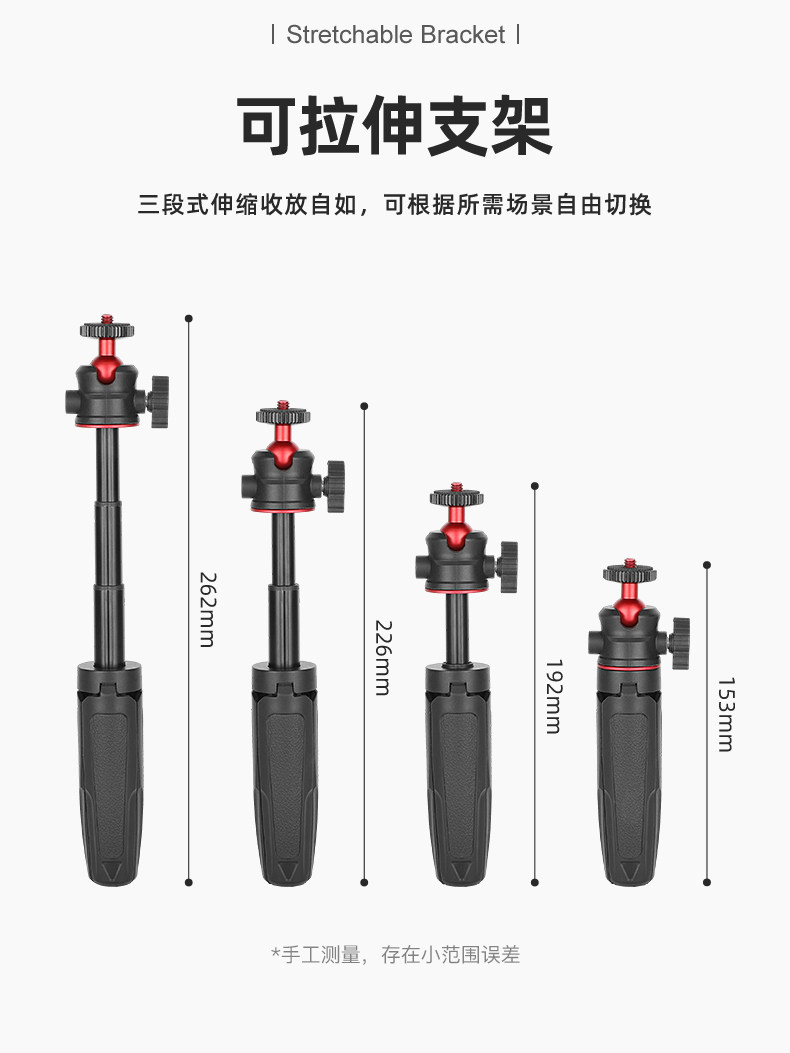 | Stretchable Bracket |

可拉伸支架

三段式伸缩收放自如，可根据所需场景自由切换

262mm

226mm

192mm

153mm

*手工测量，存在小范围误差