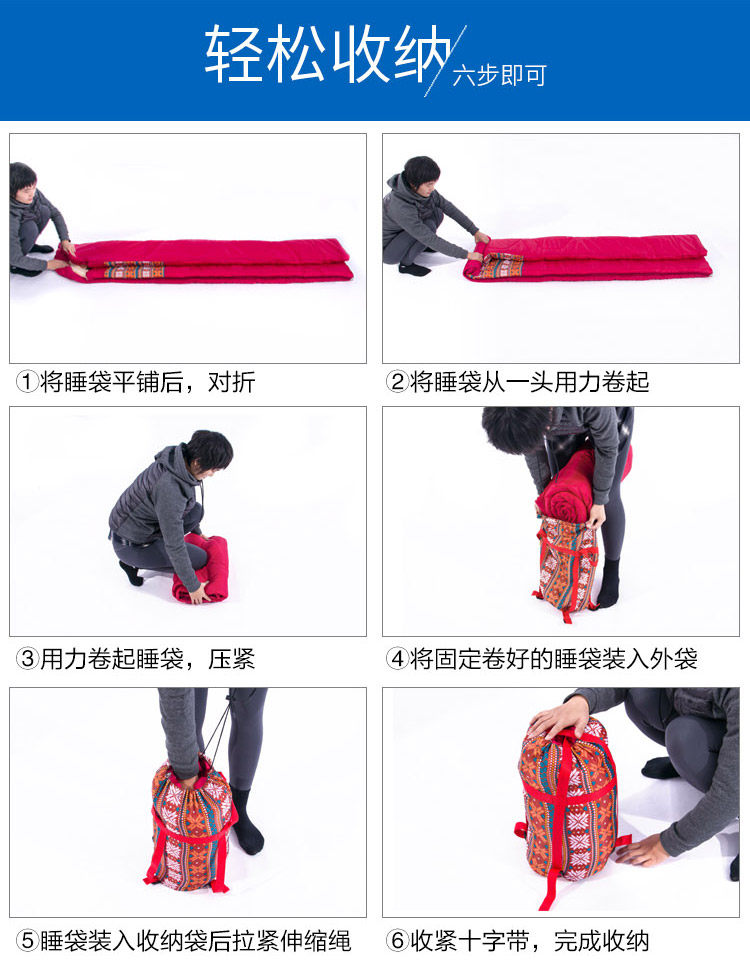 轻松收纳
六步即可

①将睡袋平铺后，对折

②将睡袋从一头用力卷起

③用力卷起睡袋，压紧

④将固定卷好的睡袋装入外袋

⑤睡袋装入收纳袋后拉紧伸缩绳

⑥收紧十字带，完成收纳