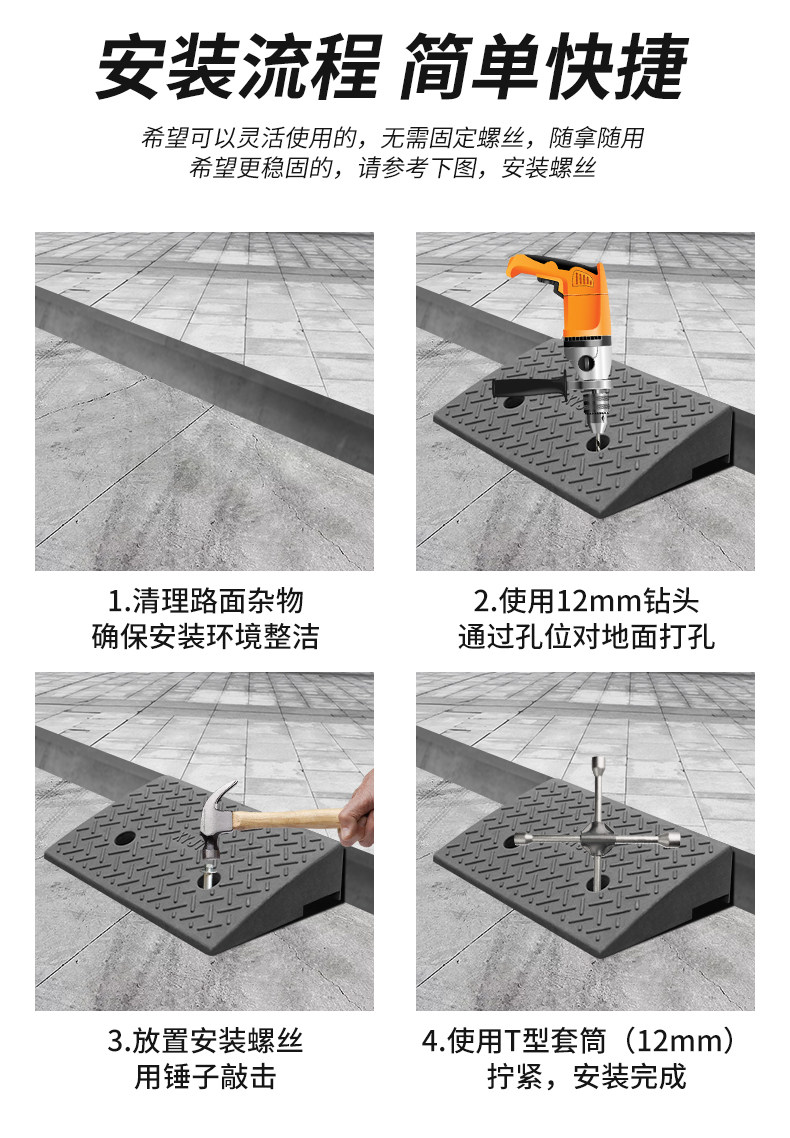 安装流程 简单快捷

希望可以灵活使用的，无需固定螺丝，随拿随用
希望更稳固的，请参考下图，安装螺丝

1.清理路面杂物
确保安装环境整洁

2.使用12mm钻头
通过孔位对地面打孔

3.放置安装螺丝
用锤子敲击

4.使用T型套筒（12mm）
拧紧，安装完成