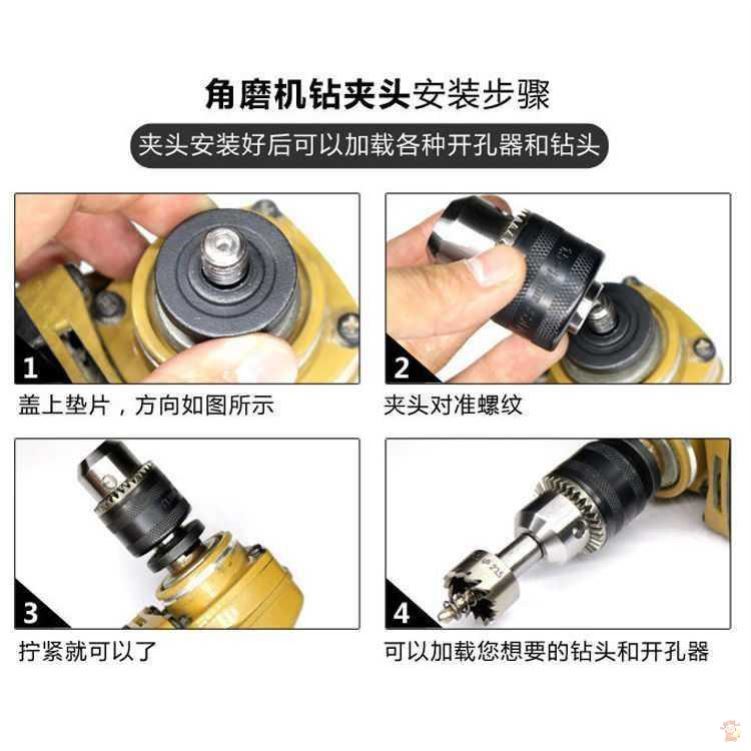 角磨机钻夹头安装步骤

夹头安装好后可以加载各种开孔器和钻头

1
盖上垫片，方向如图所示

2
夹头对准螺纹

3
拧紧就可以了

4
可以加载您想要的钻头和开孔器