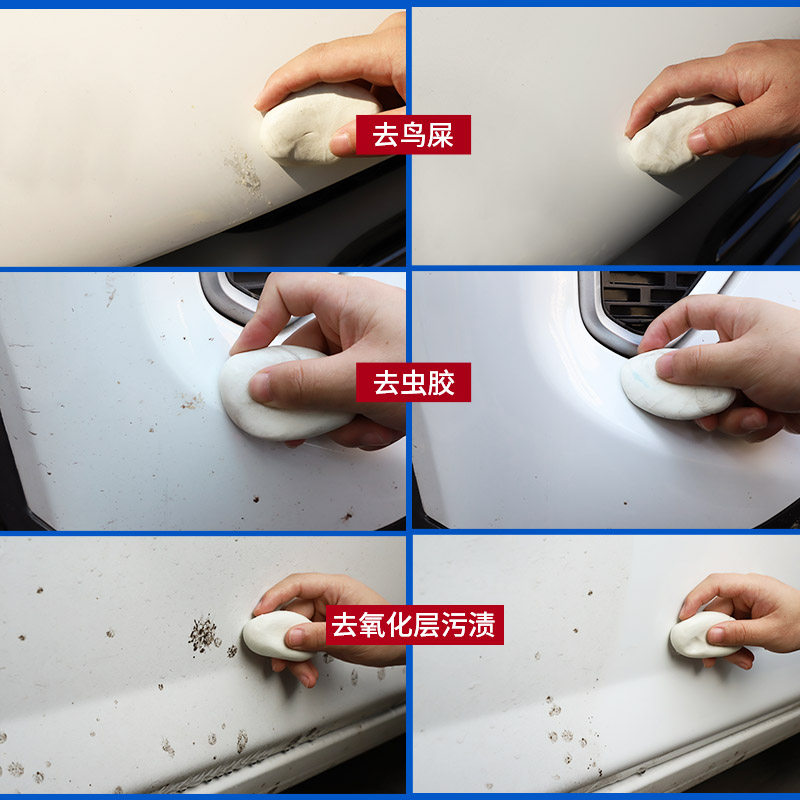 去鸟屎

去虫胶

去氧化层污渍