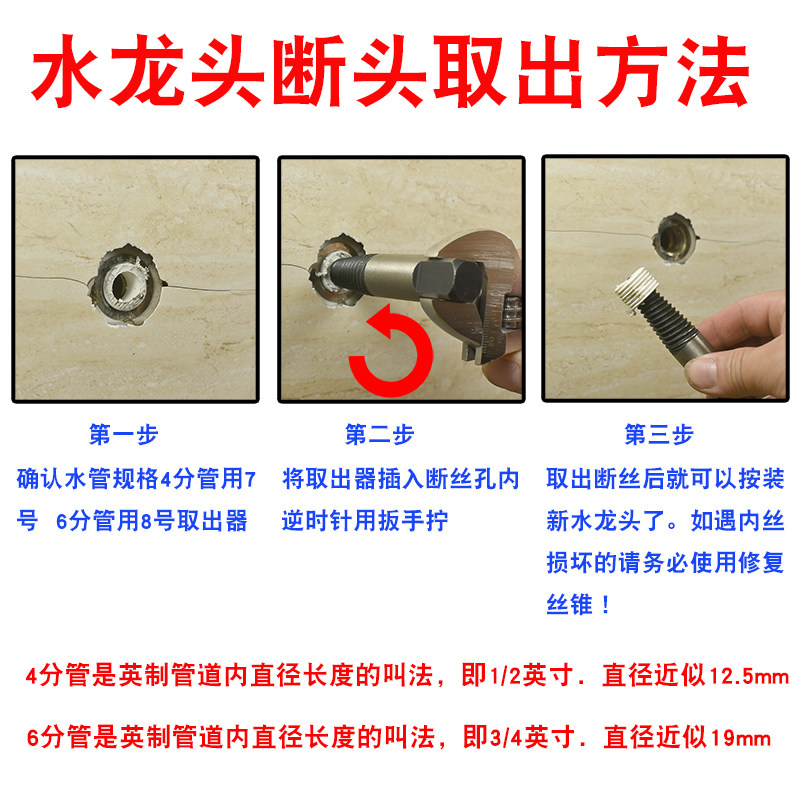 水龙头断头取出方法

第一步
确认水管规格4分管用7号 6分管用8号取出器

第二步
将取出器插入断丝孔内逆时针用扳手拧

第三步
取出断丝后就可以按装新水龙头了。如遇内丝损坏的请务必使用修复丝锥！

4分管是英制管道内直径长度的叫法，即1/2英寸．直径近似12.5mm

6分管是英制管道内直径长度的叫法，即3/4英寸．直径近似19mm