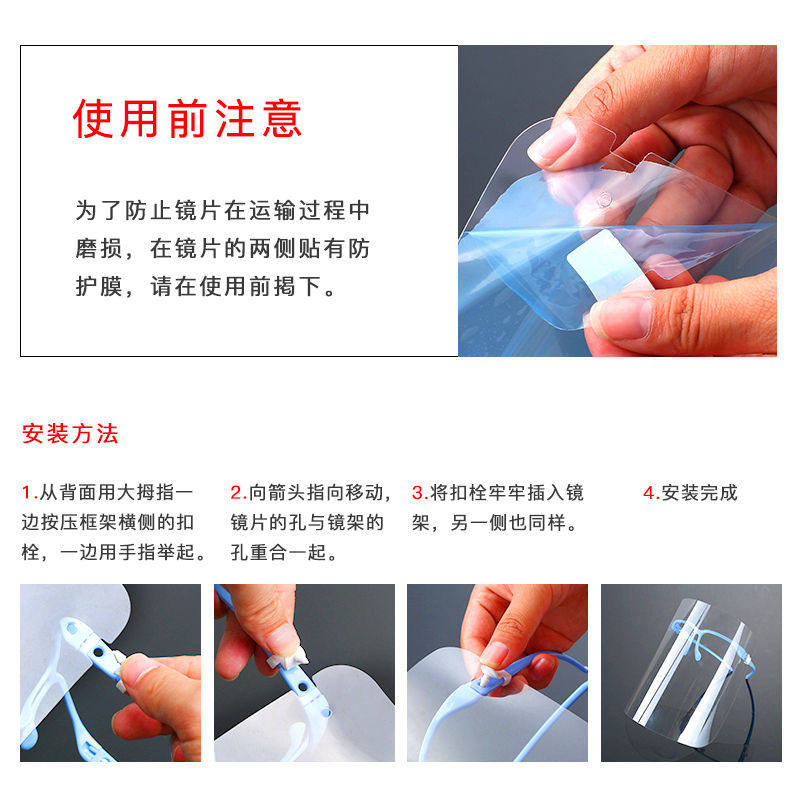 使用前注意

为了防止镜片在运输过程中磨损，在镜片的两侧贴有防护膜，请在使用前揭下。

安装方法

1.从背面用大拇指一边按压框架横侧的扣栓，一边用手指举起。

2.向箭头指向移动，镜片的孔与镜架的孔重合一起。

3.将扣栓牢牢插入镜架，另一侧也同样。

4.安装完成