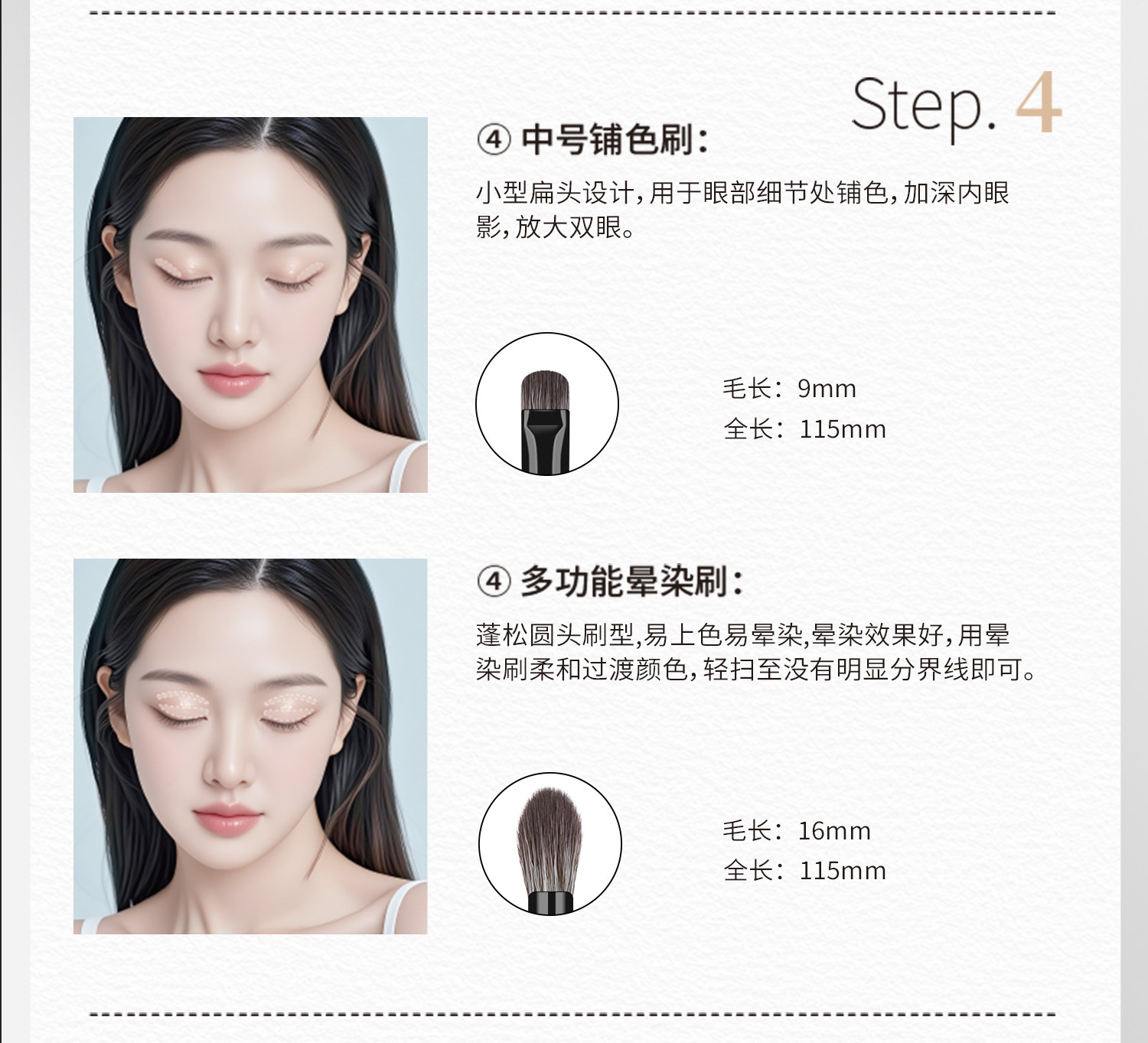 Step. 4

④ 中号铺色刷：

小型扁头设计，用于眼部细节处铺色，加深内眼影，放大双眼。

毛长：9mm
全长：115mm

④ 多功能晕染刷：

蓬松圆头刷型,易上色易晕染,晕染效果好，用晕染刷柔和过渡颜色，轻扫至没有明显分界线即可。

毛长：16mm
全长：115mm