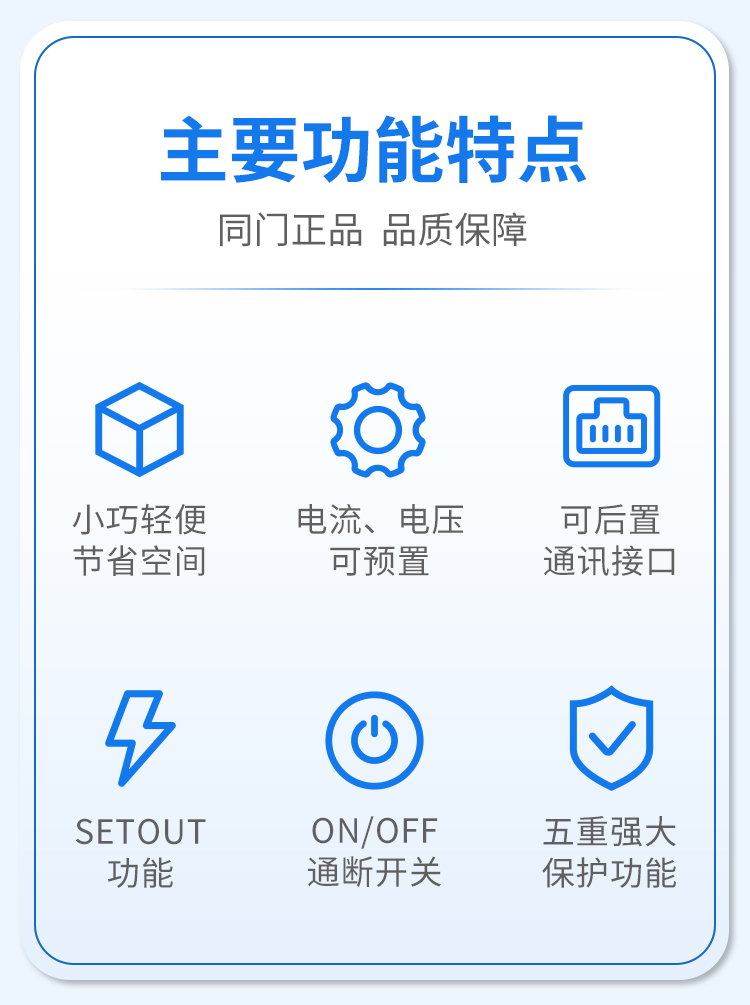 主要功能特点

同门正品 品质保障

小巧轻便
节省空间

电流、电压
可预置

可后置
通讯接口

SETOUT
功能

ON/OFF
通断开关

五重强大
保护功能