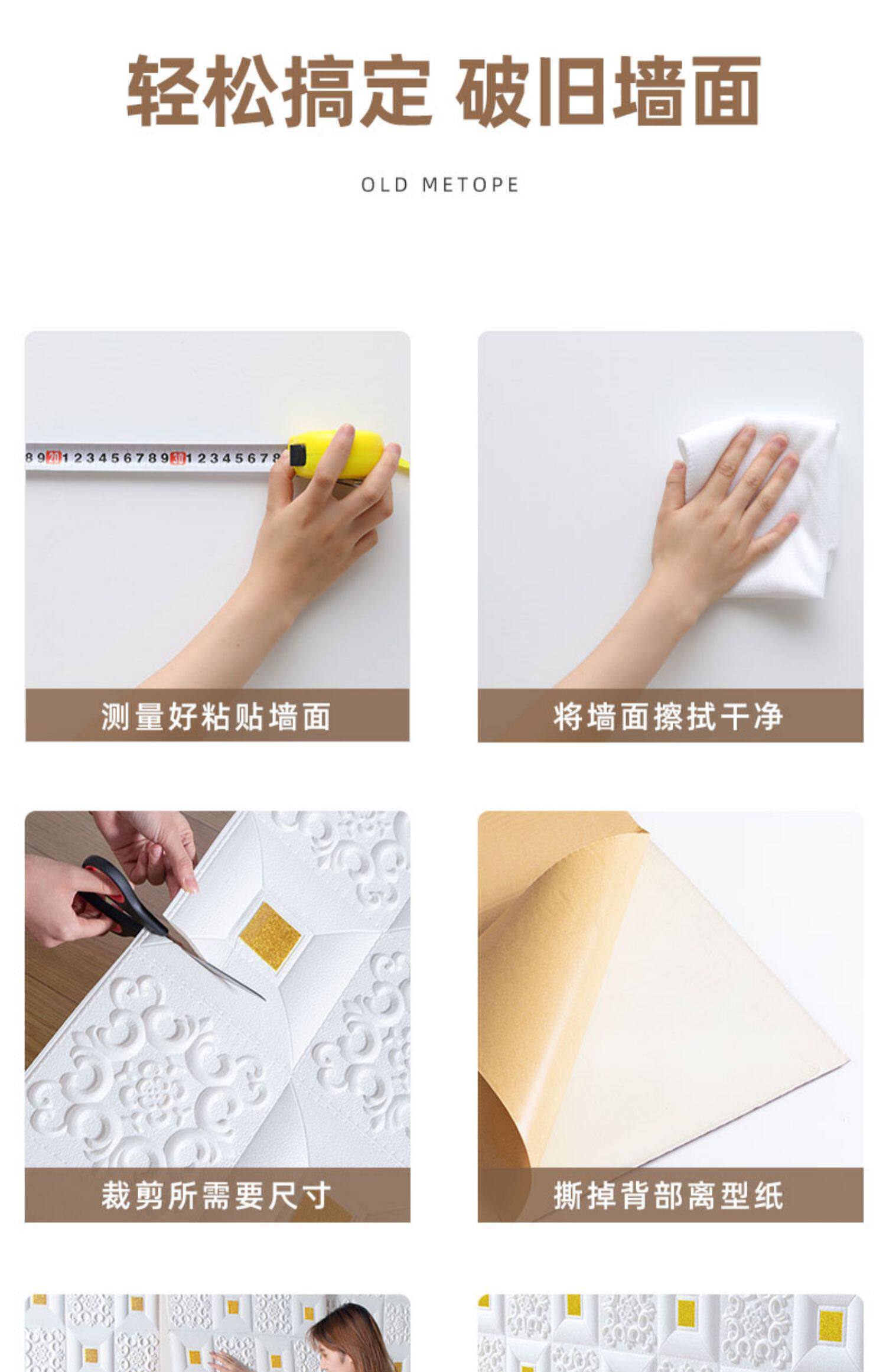 轻松搞定 破旧墙面

OLD METOPE

8 9 20 1 2 3 4 5 6 7 8 9 30 1 2 3 4 5 6 7 8

测量好粘贴墙面

将墙面擦拭干净

裁剪所需要尺寸

撕掉背部离型纸