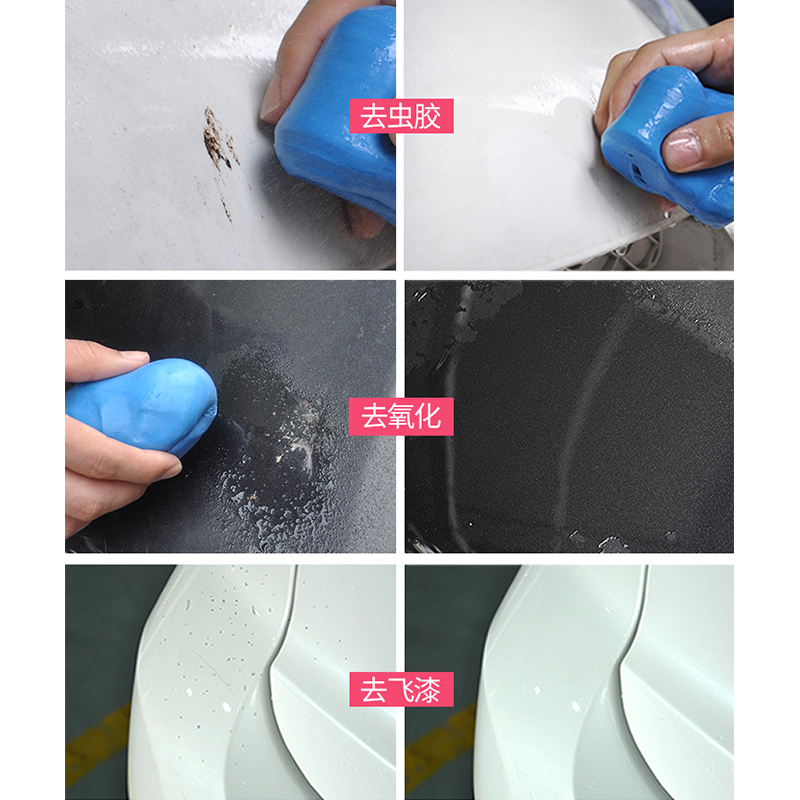 去虫胶

去氧化

去飞漆