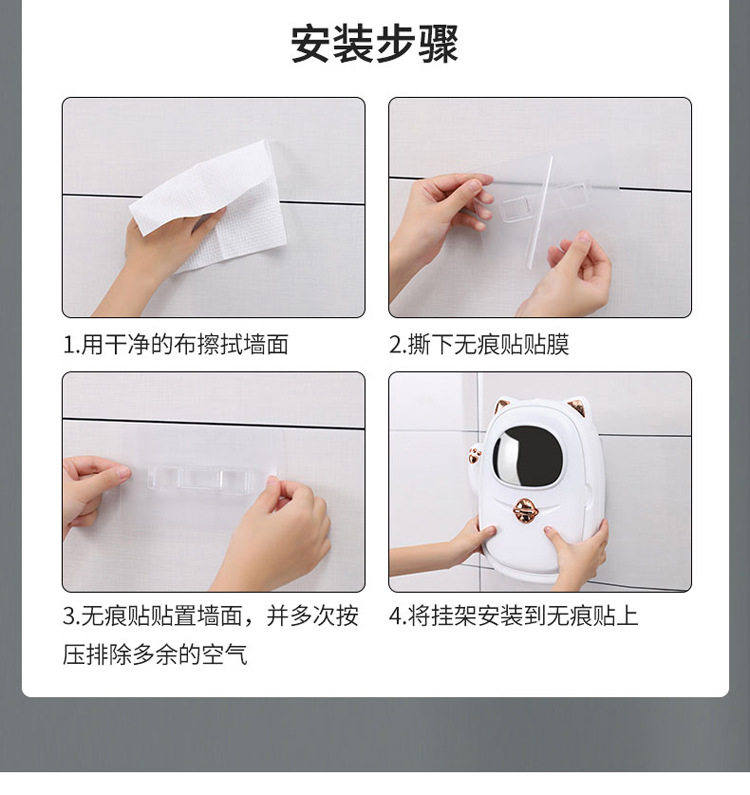 安装步骤

1.用干净的布擦拭墙面

2.撕下无痕贴贴膜

3.无痕贴贴置墙面，并多次按压排除多余的空气

4.将挂架安装到无痕贴上