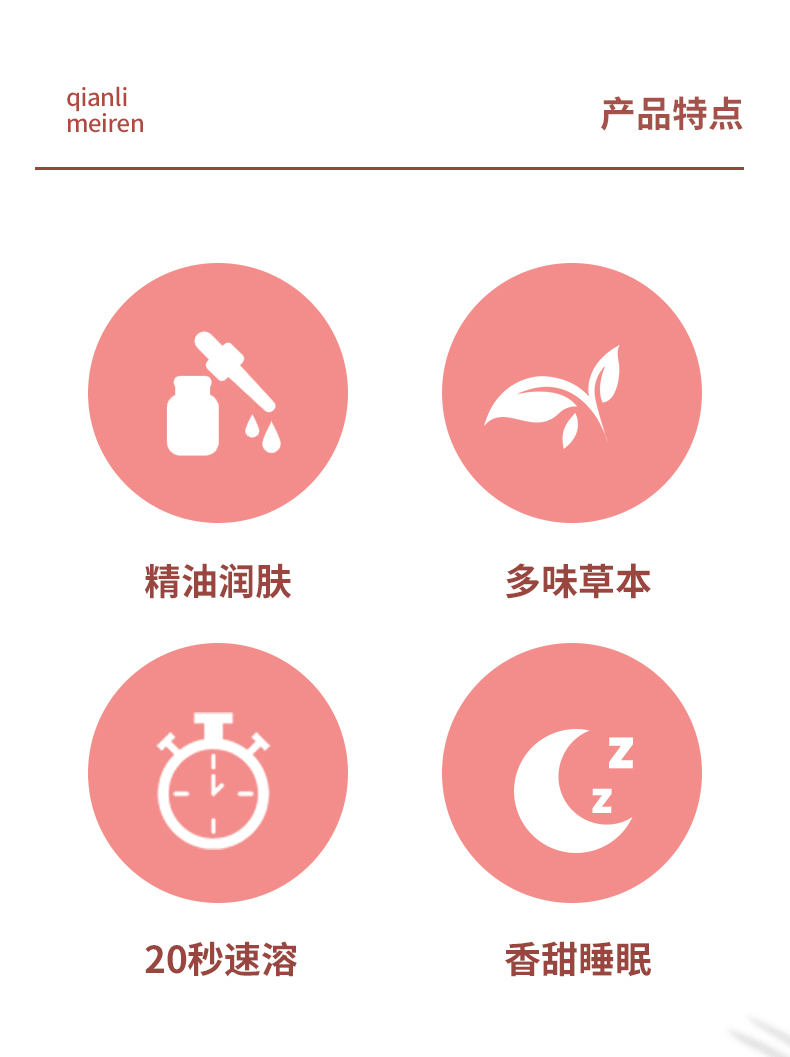 qianli
meiren

产品特点

精油润肤

多味草本

20秒速溶

香甜睡眠