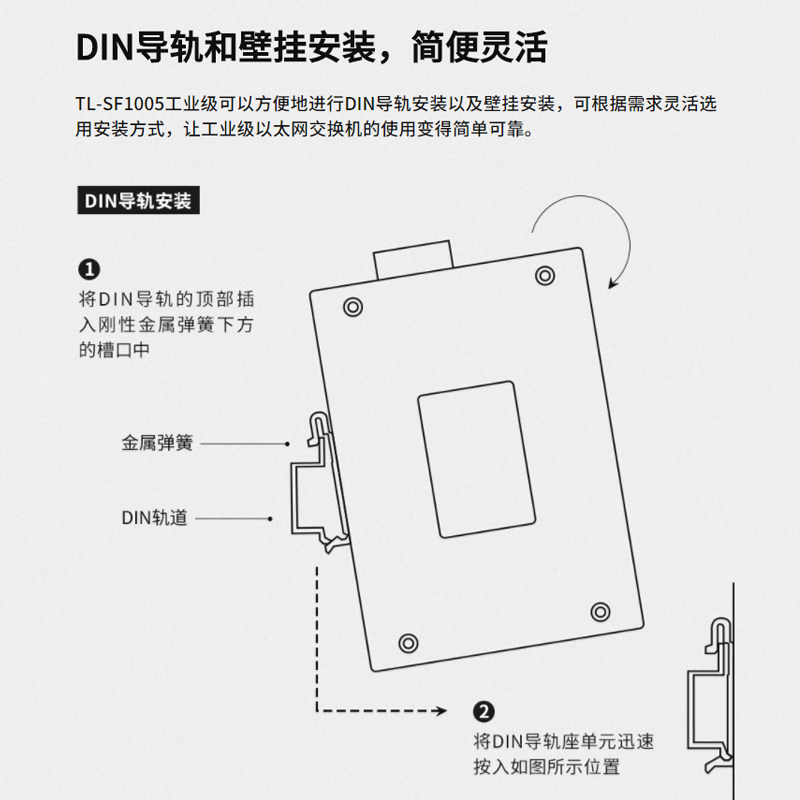 DIN导轨和壁挂安装，简便灵活

TL-SF1005工业级可以方便地进行DIN导轨安装以及壁挂安装，可根据需求灵活选用安装方式，让工业级以太网交换机的使用变得简单可靠。

DIN导轨安装

❶
将DIN导轨的顶部插入刚性金属弹簧下方的槽口中

金属弹簧

DIN轨道

❷
将DIN导轨座单元迅速按入如图所示位置